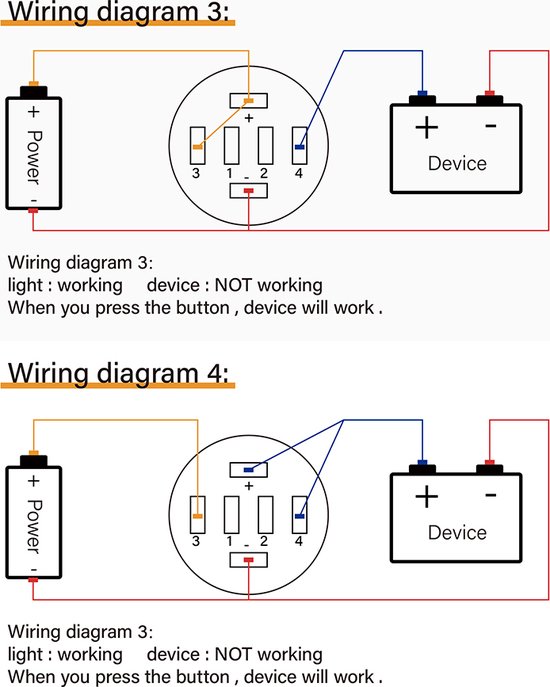 Wiring diagram 3:

+ Power -

+
3 1 - 2 4

+ -
Device

Wiring diagram 3:
light : working device : NOT working
When you press the button , device will work .

Wiring diagram 4:

+ Power -

+
3 1 - 2 4

+ -
Device

Wiring diagram 3:
light : working device : NOT working
When you press the button , device will work .