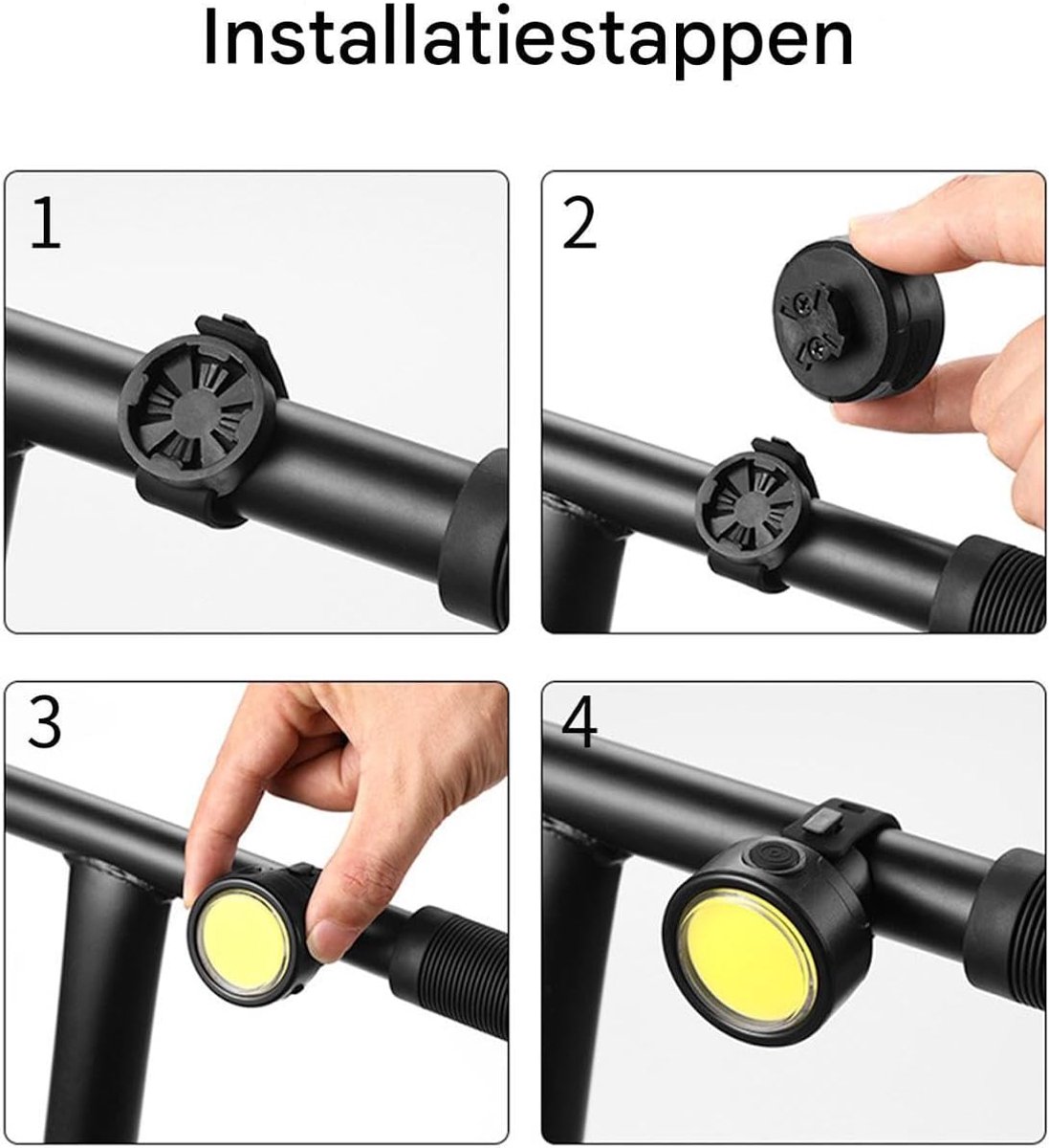 Installatiestappen

1

2

3

4