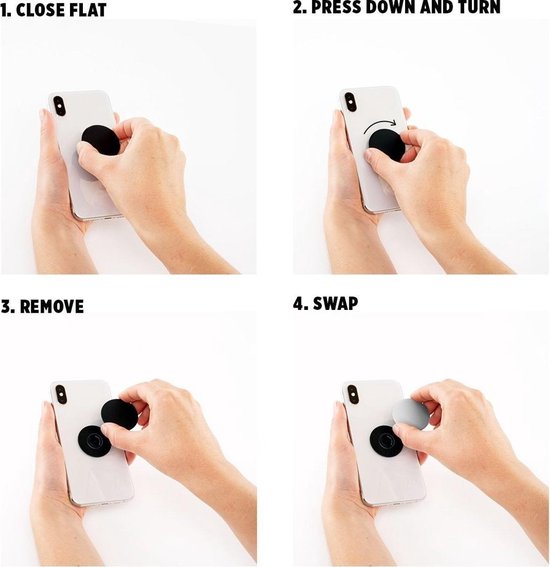 1. CLOSE FLAT

2. PRESS DOWN AND TURN

3. REMOVE

4. SWAP