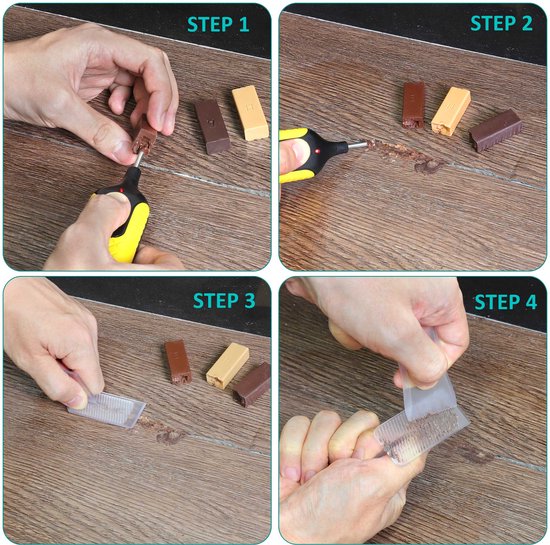 STEP 1

STEP 2

STEP 3

STEP 4