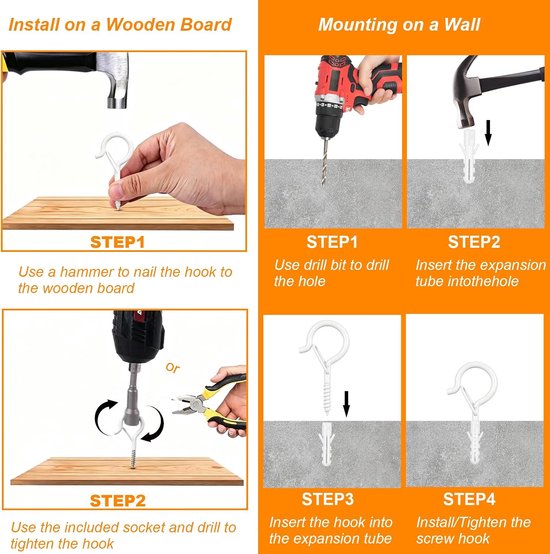 Install on a Wooden Board

STEP1

Use a hammer to nail the hook to the wooden board

or

STEP2

Use the included socket and drill to tighten the hook

Mounting on a Wall

STEP1

Use drill bit to drill the hole

STEP2

Insert the expansion tube intothehole

STEP3

Insert the hook into the expansion tube

STEP4

Install/Tighten the screw hook