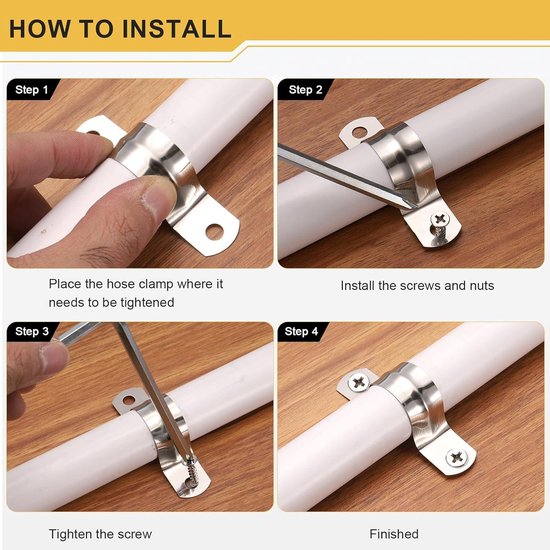 HOW TO INSTALL

Step 1

Place the hose clamp where it needs to be tightened

Step 2

Install the screws and nuts

Step 3

Tighten the screw

Step 4

Finished