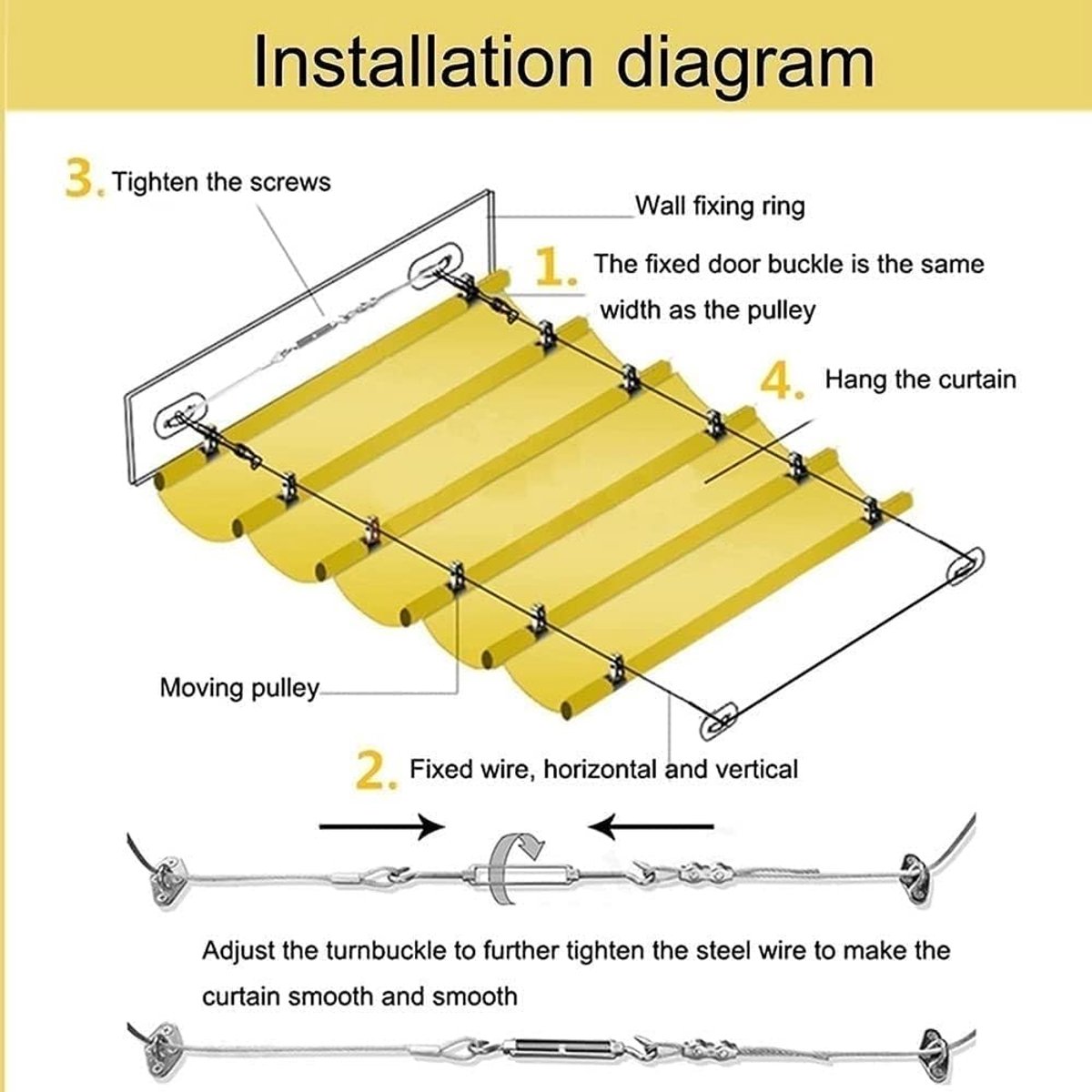 Installation diagram

3. Tighten the screws

Wall fixing ring

1. The fixed door buckle is the same width as the pulley

4. Hang the curtain

Moving pulley

2. Fixed wire, horizontal and vertical

Adjust the turnbuckle to further tighten the steel wire to make the curtain smooth and smooth