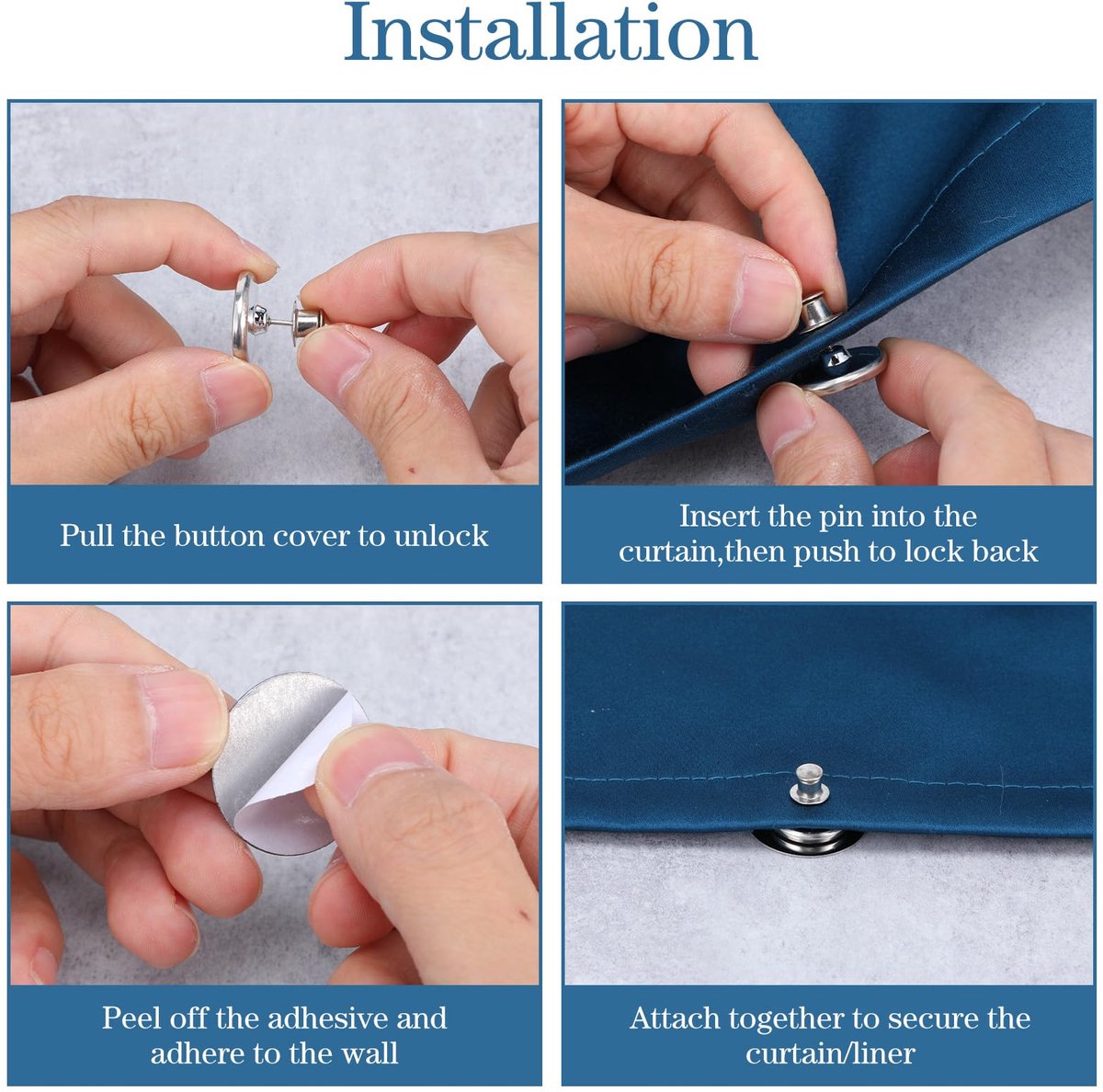 Installation

Pull the button cover to unlock

Insert the pin into the curtain,then push to lock back

Peel off the adhesive and adhere to the wall

Attach together to secure the curtain/liner