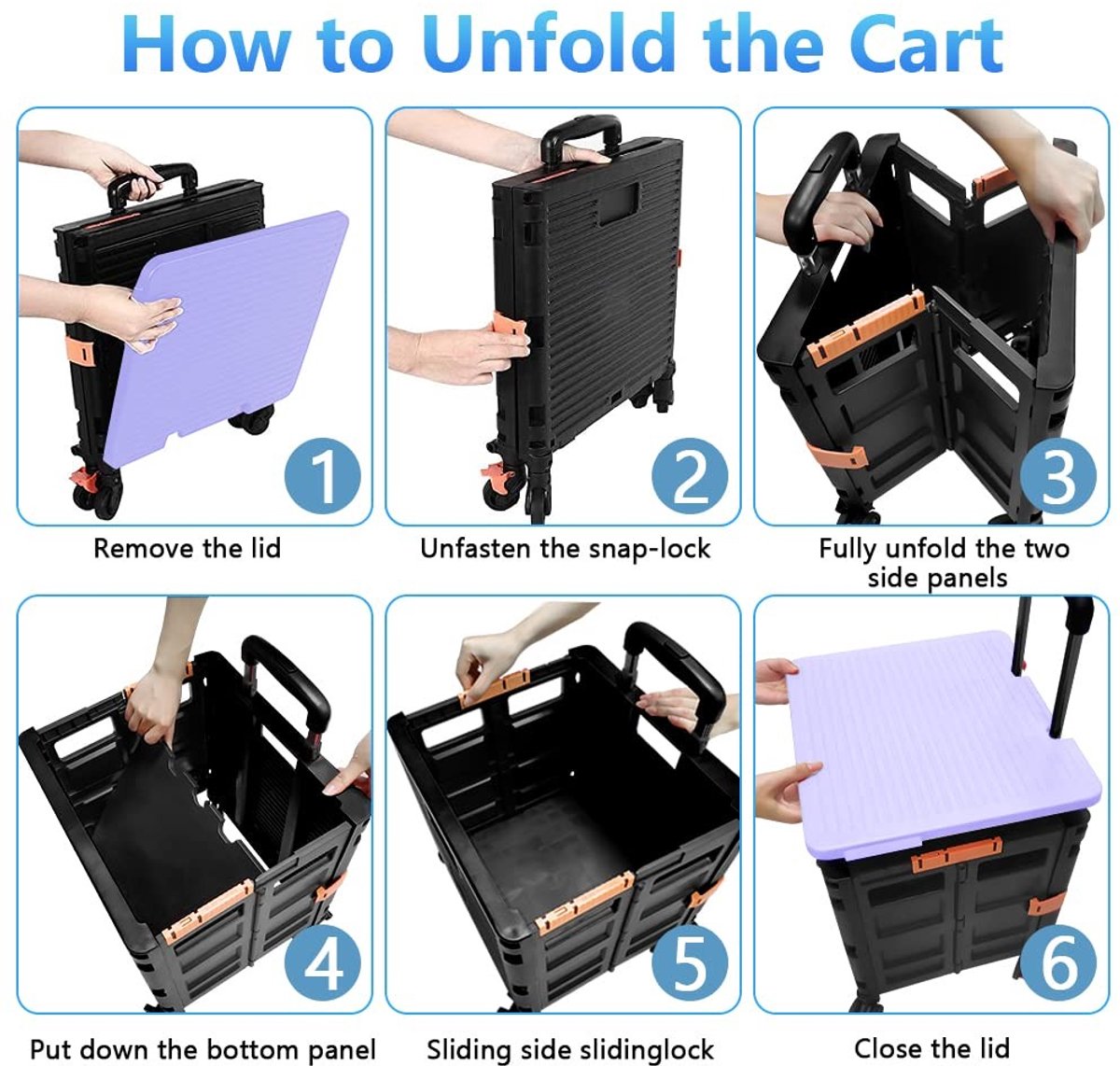 How to Unfold the Cart

1

Remove the lid

2

Unfasten the snap-lock

3

Fully unfold the two side panels

4

Put down the bottom panel

5

Sliding side slidinglock

6

Close the lid