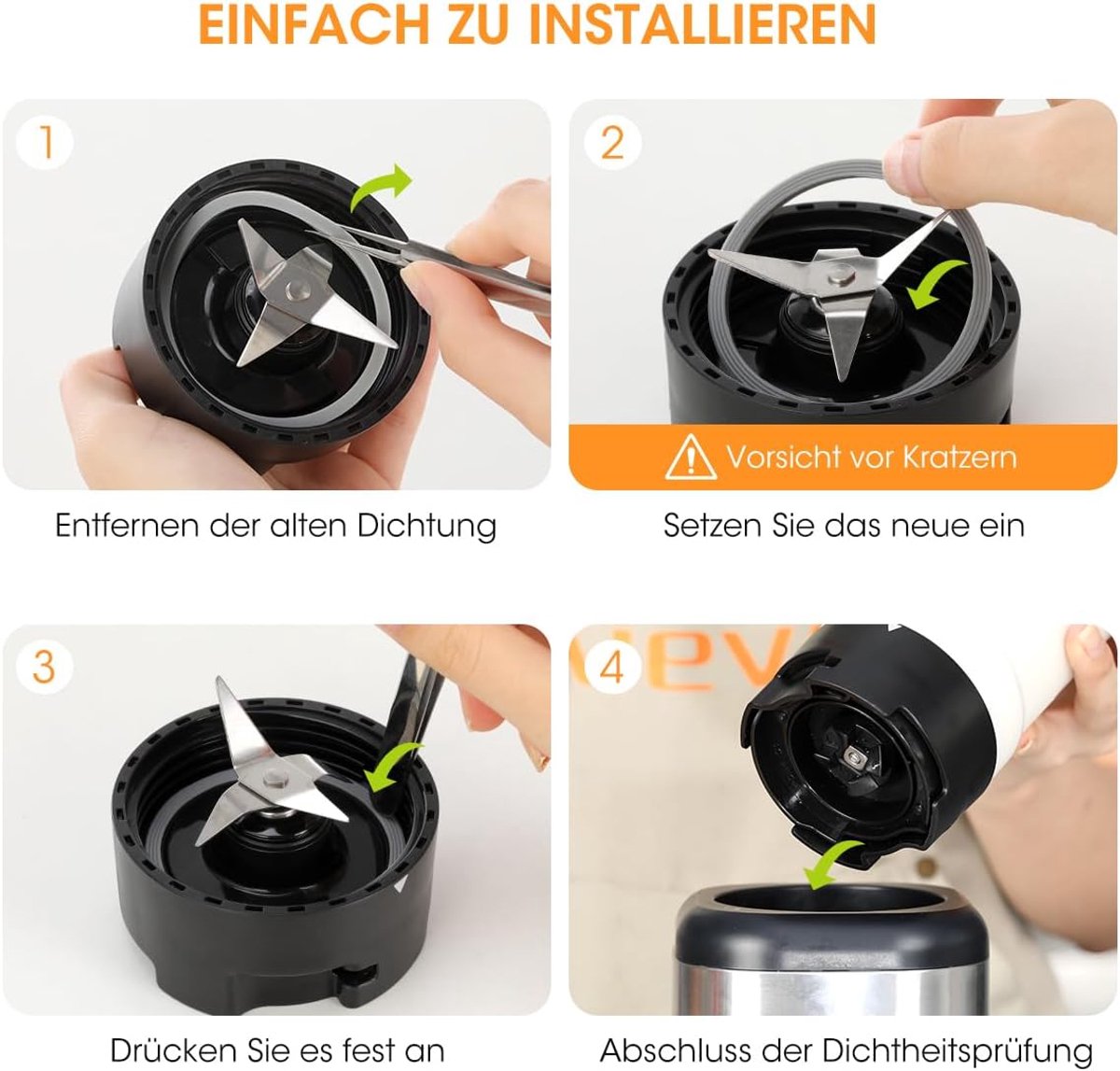 EINFACH ZU INSTALLIEREN

1

Entfernen der alten Dichtung

2

Vorsicht vor Kratzern

Setzen Sie das neue ein

3

Drücken Sie es fest an

4

Abschluss der Dichtheitsprüfung