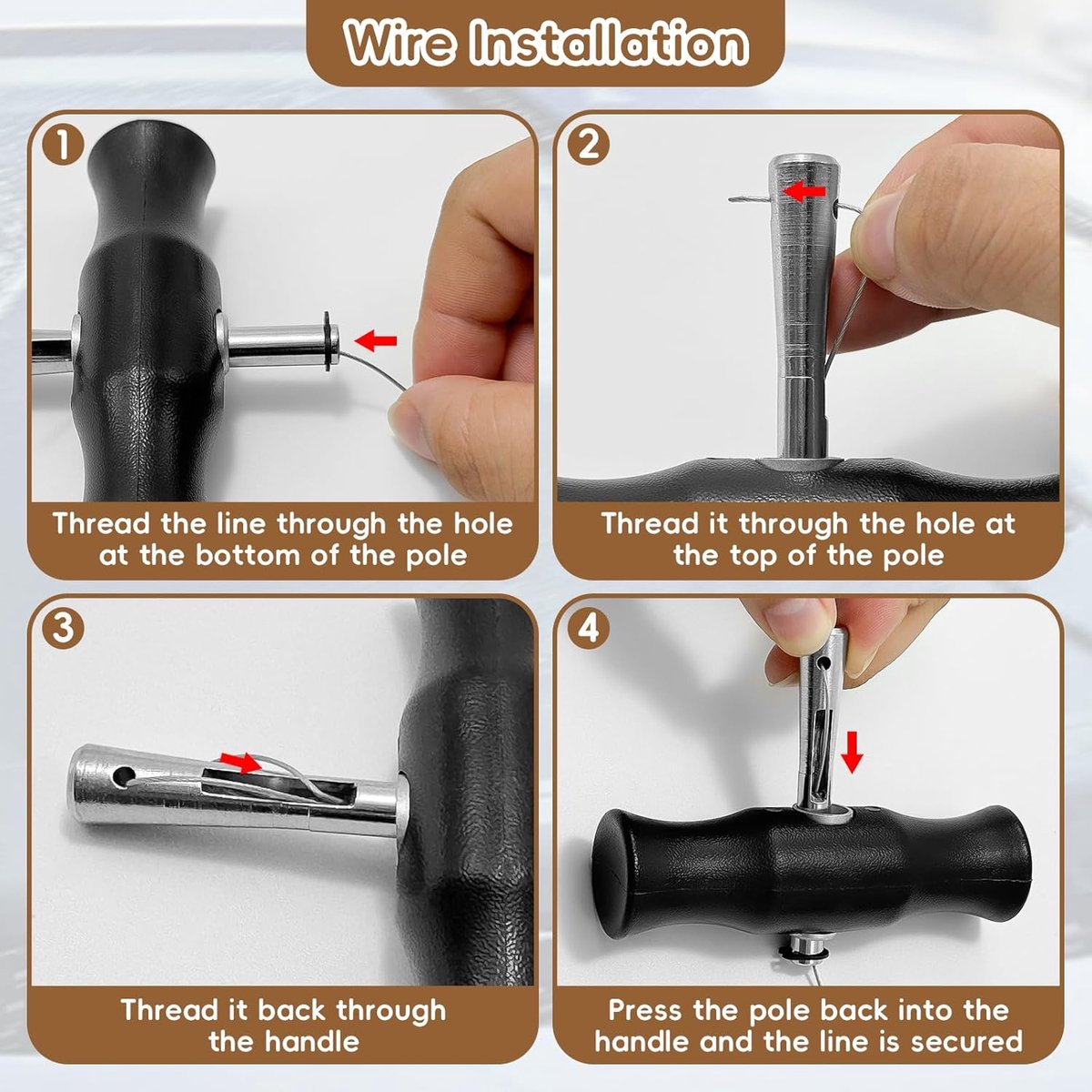 Wire Installation

1
Thread the line through the hole at the bottom of the pole

2
Thread it through the hole at the top of the pole

3
Thread it back through the handle

4
Press the pole back into the handle and the line is secured