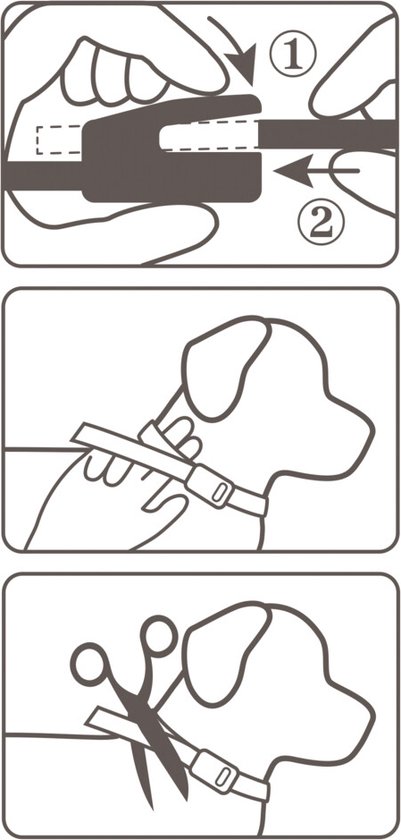 ①
②