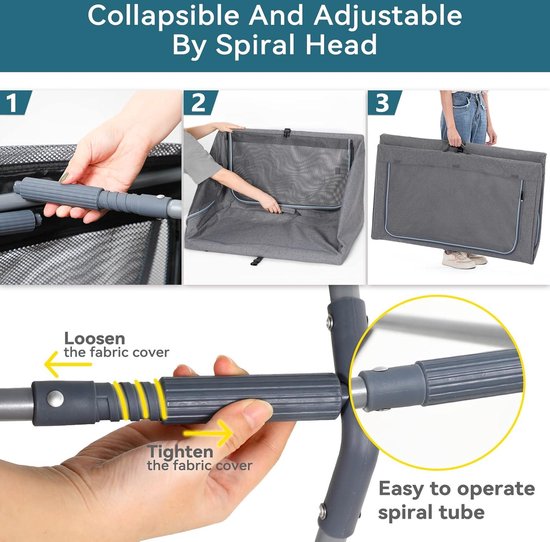 Collapsible And Adjustable By Spiral Head

1

2

3

Loosen the fabric cover

Tighten the fabric cover

Easy to operate spiral tube