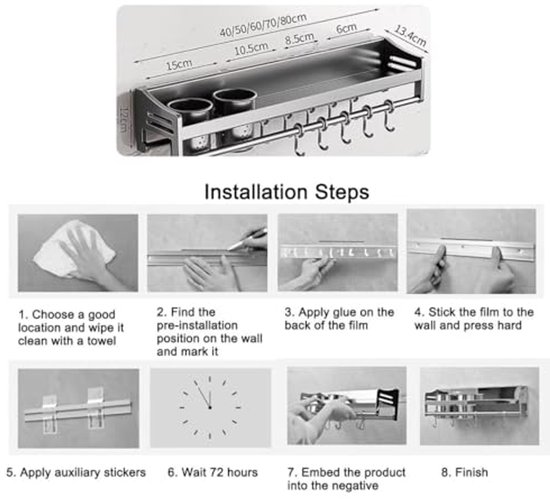 40/50/60/70/80cm
15cm
10.5cm
8.5cm
6cm
13.4cm
12cm

Installation Steps

1. Choose a good location and wipe it clean with a towel

2. Find the pre-installation position on the wall and mark it

3. Apply glue on the back of the film

4. Stick the film to the wall and press hard

5. Apply auxiliary stickers

6. Wait 72 hours

7. Embed the product into the negative

8. Finish