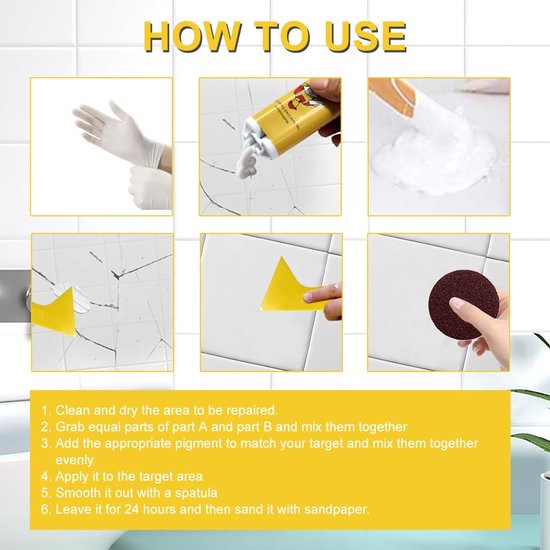 HOW TO USE

1. Clean and dry the area to be repaired.
2. Grab equal parts of part A and part B and mix them together
3. Add the appropriate pigment to match your target and mix them together evenly
4. Apply it to the target area
5. Smooth it out with a spatula
6. Leave it for 24 hours and then sand it with sandpaper.