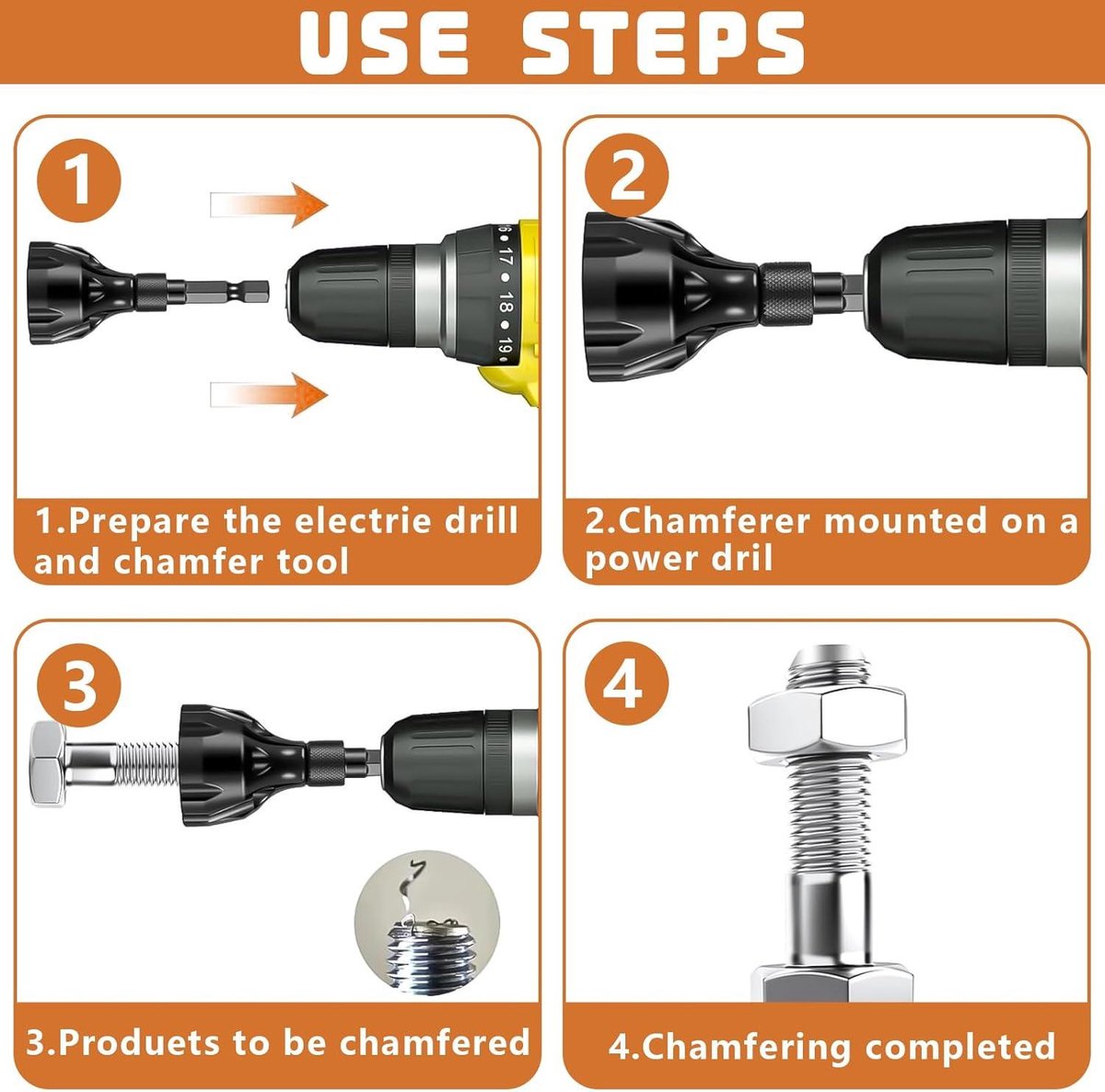 USE STEPS

1

16 17 18 19

1.Prepare the electrie drill and chamfer tool

2

2.Chamferer mounted on a power dril

3

3.Produets to be chamfered

4

4.Chamfering completed