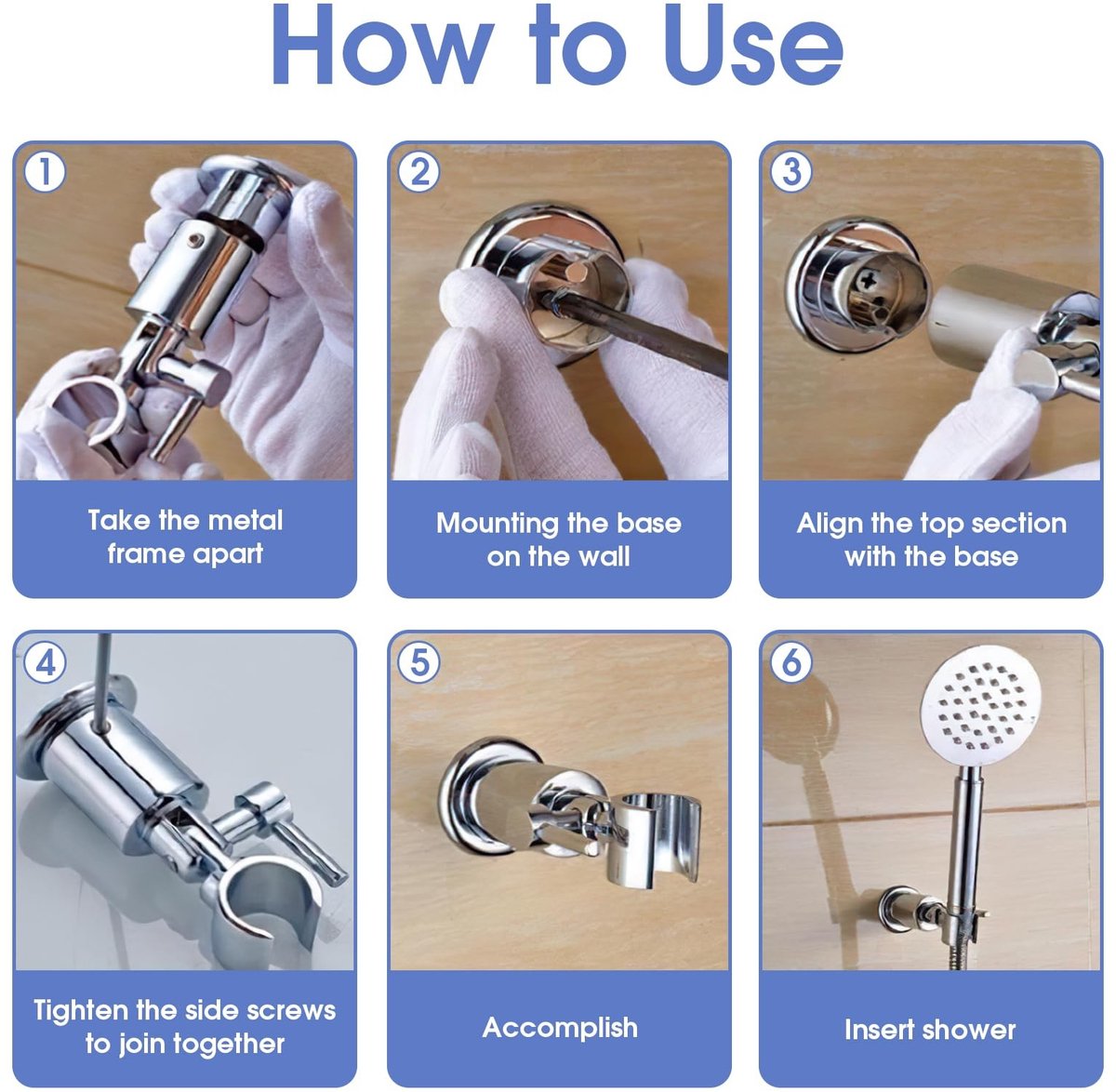 How to Use

1
Take the metal frame apart

2
Mounting the base on the wall

3
Align the top section with the base

4
Tighten the side screws to join together

5
Accomplish

6
Insert shower