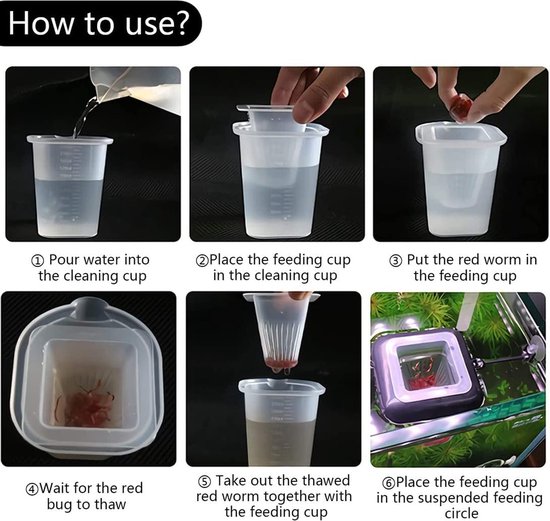 How to use?

① Pour water into the cleaning cup

②Place the feeding cup in the cleaning cup

③ Put the red worm in the feeding cup

④Wait for the red bug to thaw

⑤ Take out the thawed red worm together with the feeding cup

⑥Place the feeding cup in the suspended feeding circle