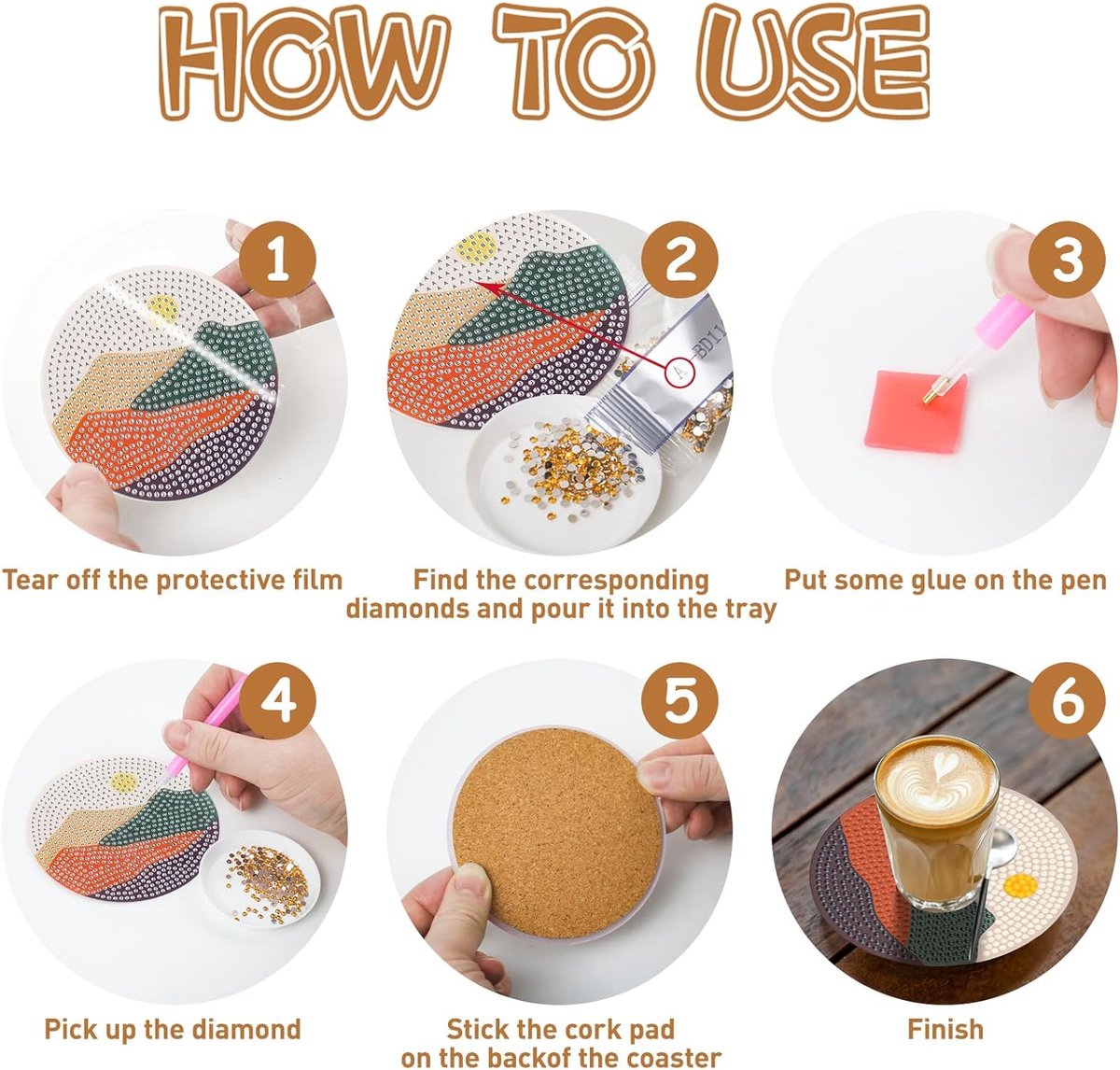 HOW TO USE

1

Tear off the protective film

2

A BD11

Find the corresponding diamonds and pour it into the tray

3

Put some glue on the pen

4

Pick up the diamond

5

Stick the cork pad on the backof the coaster

6

Finish