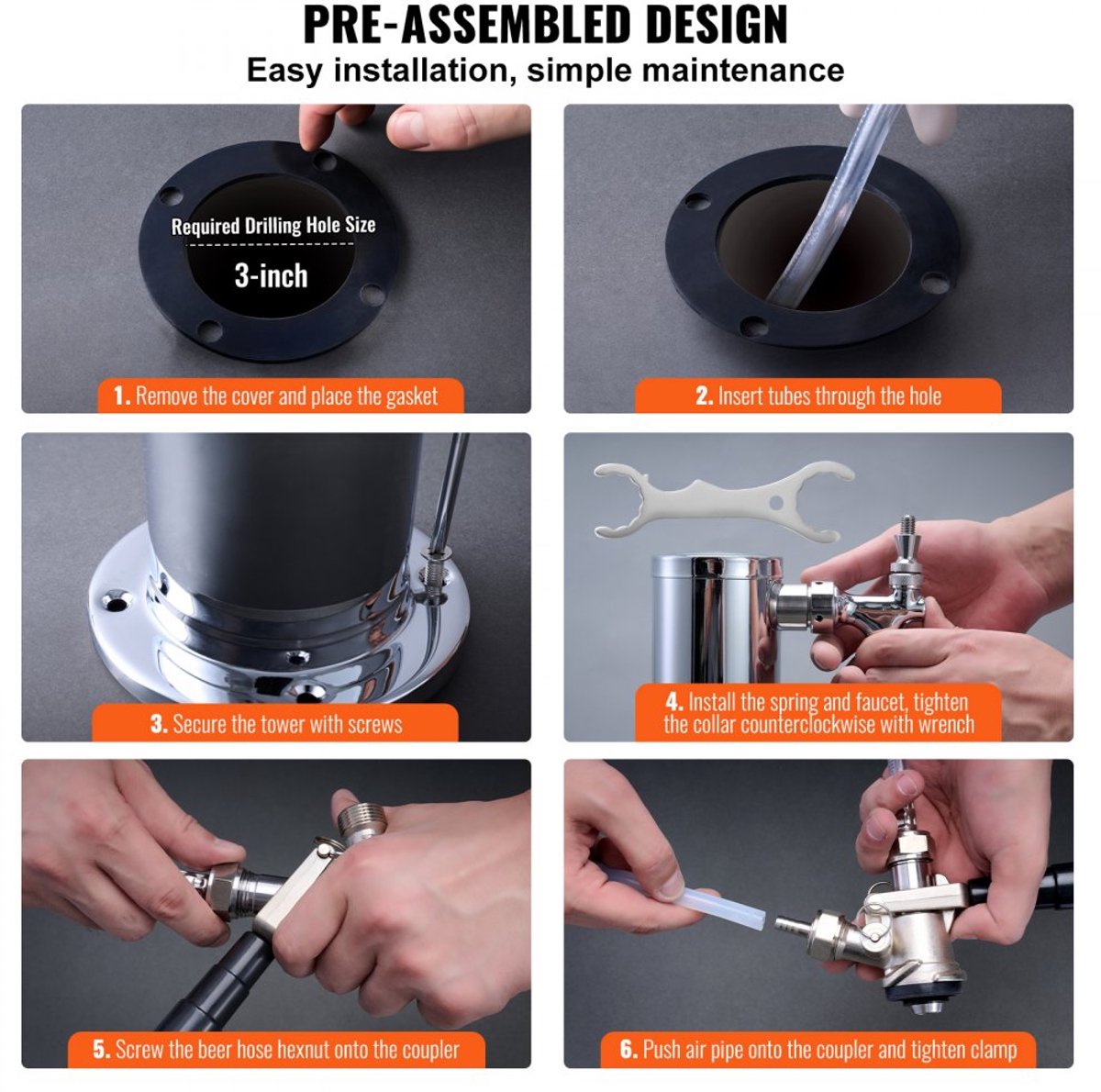 PRE-ASSEMBLED DESIGN

Easy installation, simple maintenance

Required Drilling Hole Size

3-inch

1. Remove the cover and place the gasket

2. Insert tubes through the hole

3. Secure the tower with screws

4. Install the spring and faucet, tighten the collar counterclockwise with wrench

5. Screw the beer hose hexnut onto the coupler

6. Push air pipe onto the coupler and tighten clamp