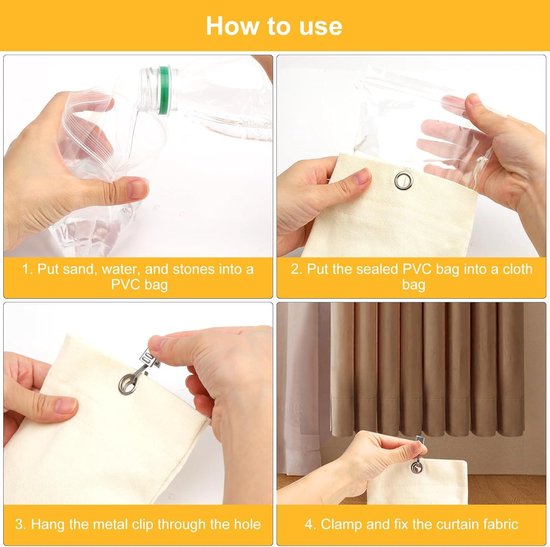 How to use

1. Put sand, water, and stones into a PVC bag

2. Put the sealed PVC bag into a cloth bag

3. Hang the metal clip through the hole

4. Clamp and fix the curtain fabric