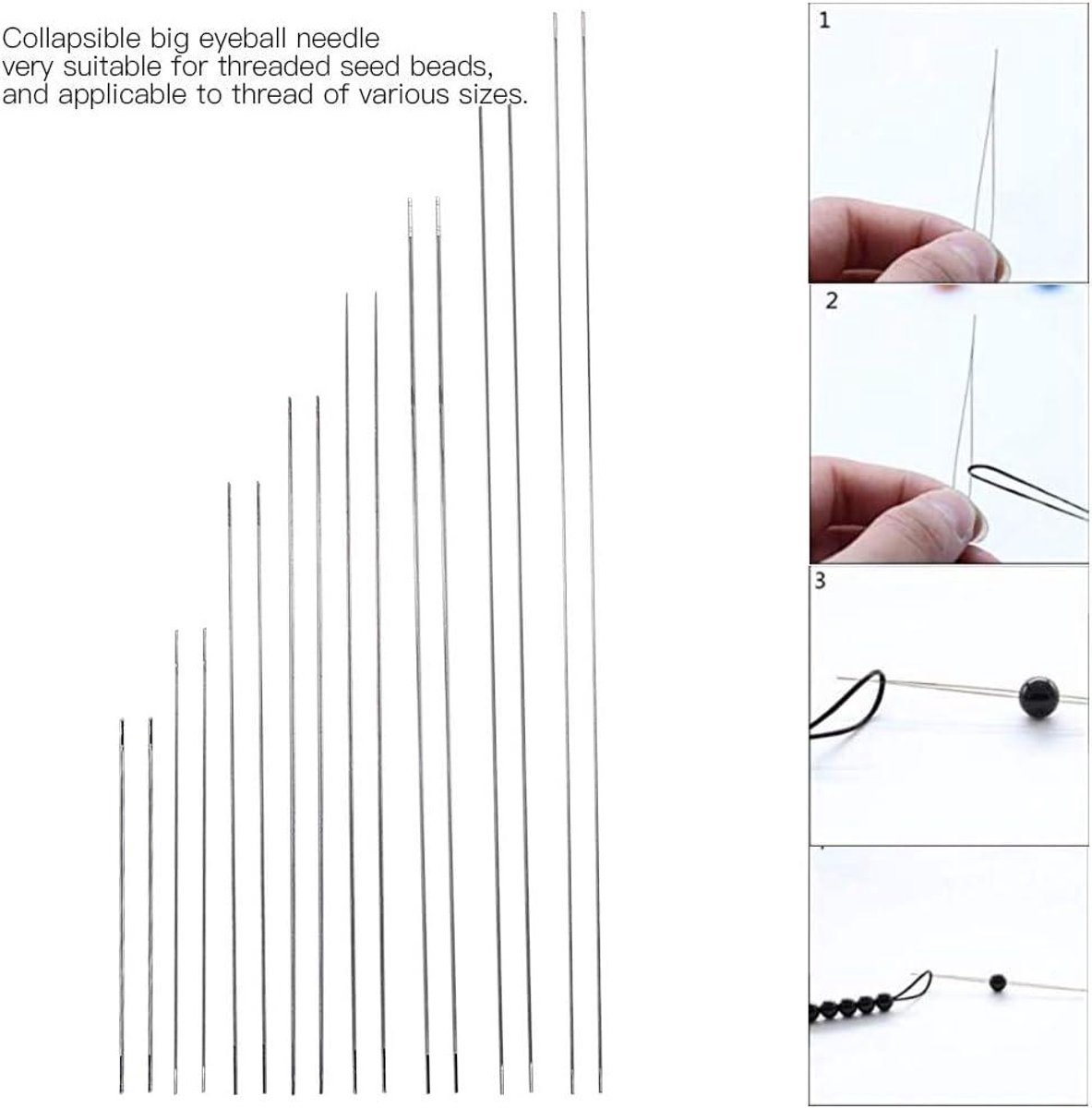 Collapsible big eyeball needle
very suitable for threaded seed beads,
and applicable to thread of various sizes.

1

2

3