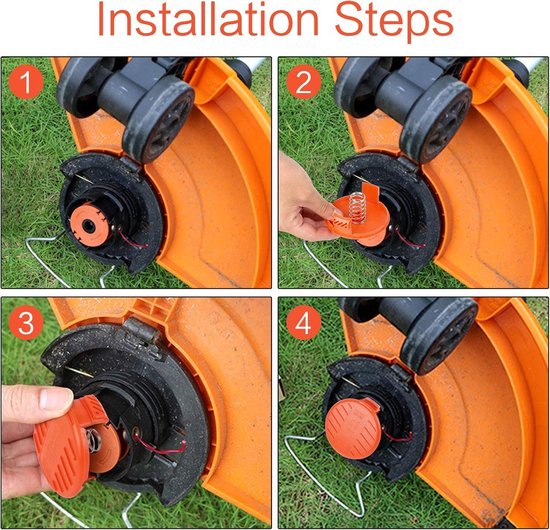 Installation Steps

1

2

3

4