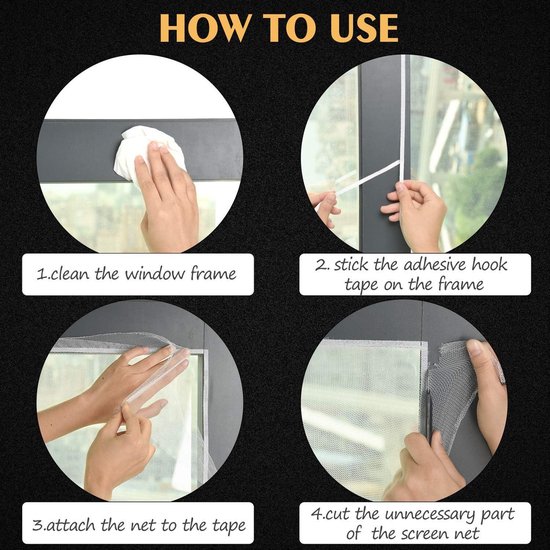 HOW TO USE

1.clean the window frame

2. stick the adhesive hook tape on the frame

3.attach the net to the tape

4.cut the unnecessary part of the screen net