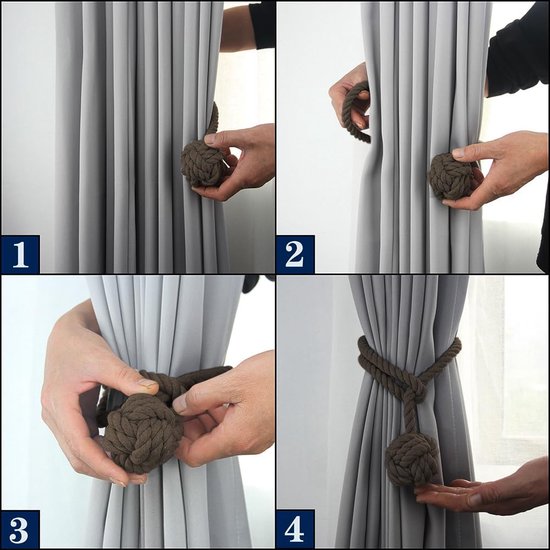 1

2

3

4