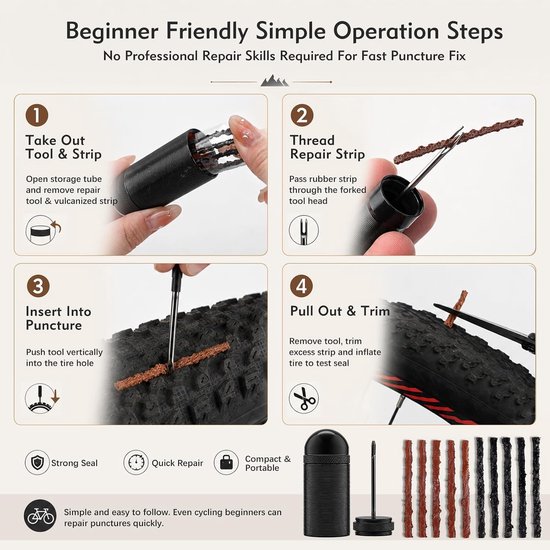 Beginner Friendly Simple Operation Steps

No Professional Repair Skills Required For Fast Puncture Fix

1

Take Out
Tool & Strip

Open storage tube and remove repair tool & vulcanized strip

2

Thread
Repair Strip

Pass rubber strip through the forked tool head

3

Insert Into
Puncture

Push tool vertically into the tire hole

4

Pull Out & Trim

Remove tool, trim excess strip and inflate tire to test seal

Strong Seal

Quick Repair

Compact &
Portable

Simple and easy to follow. Even cycling beginners can repair punctures quickly.