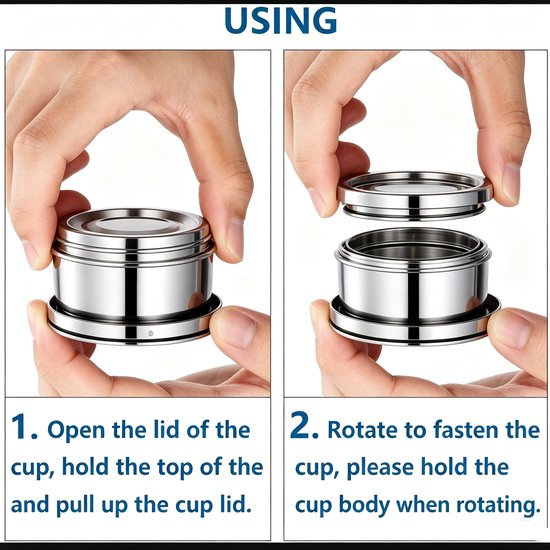 USING

1. Open the lid of the cup, hold the top of the and pull up the cup lid.

2. Rotate to fasten the cup, please hold the cup body when rotating.