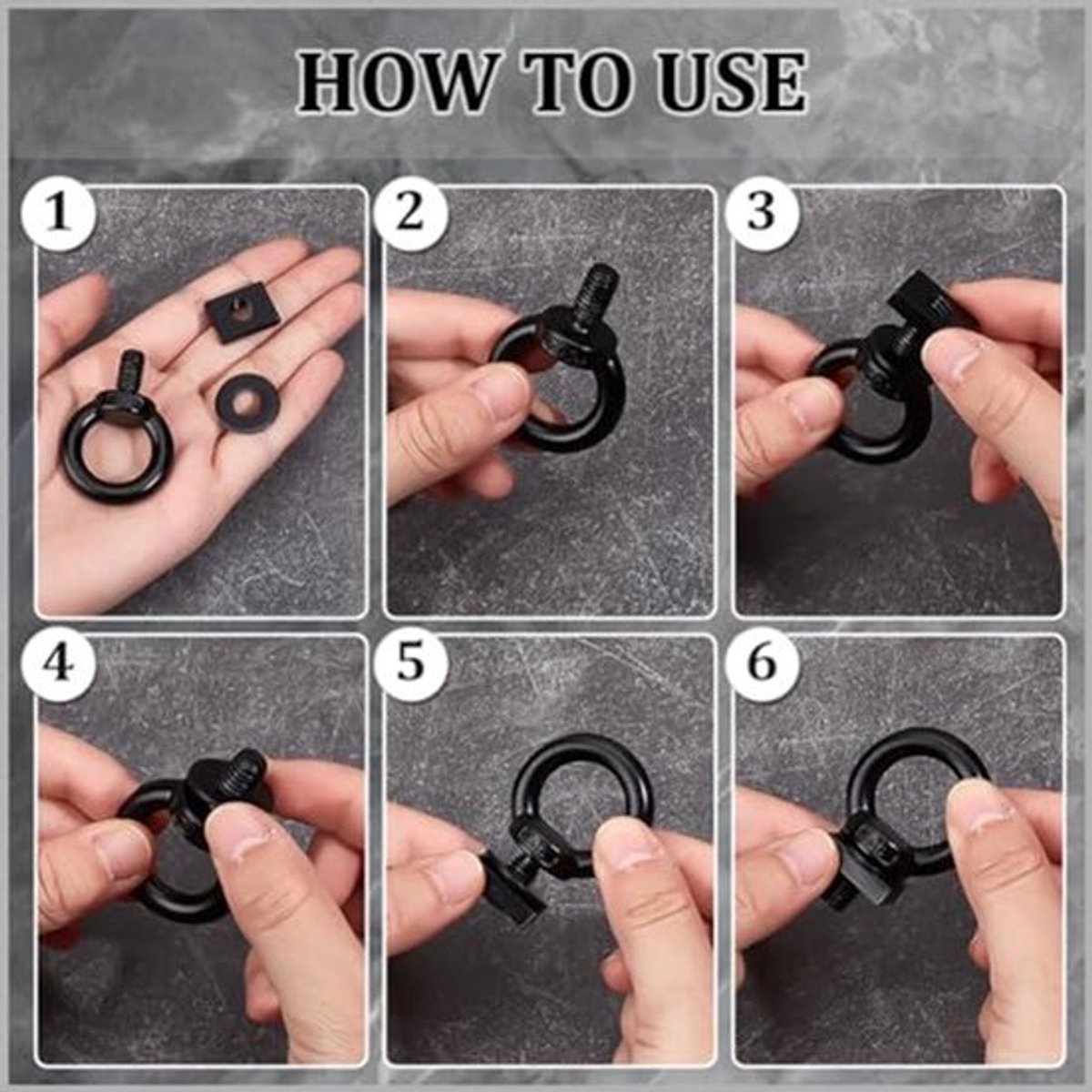 HOW TO USE

1

2

3

4

5

6