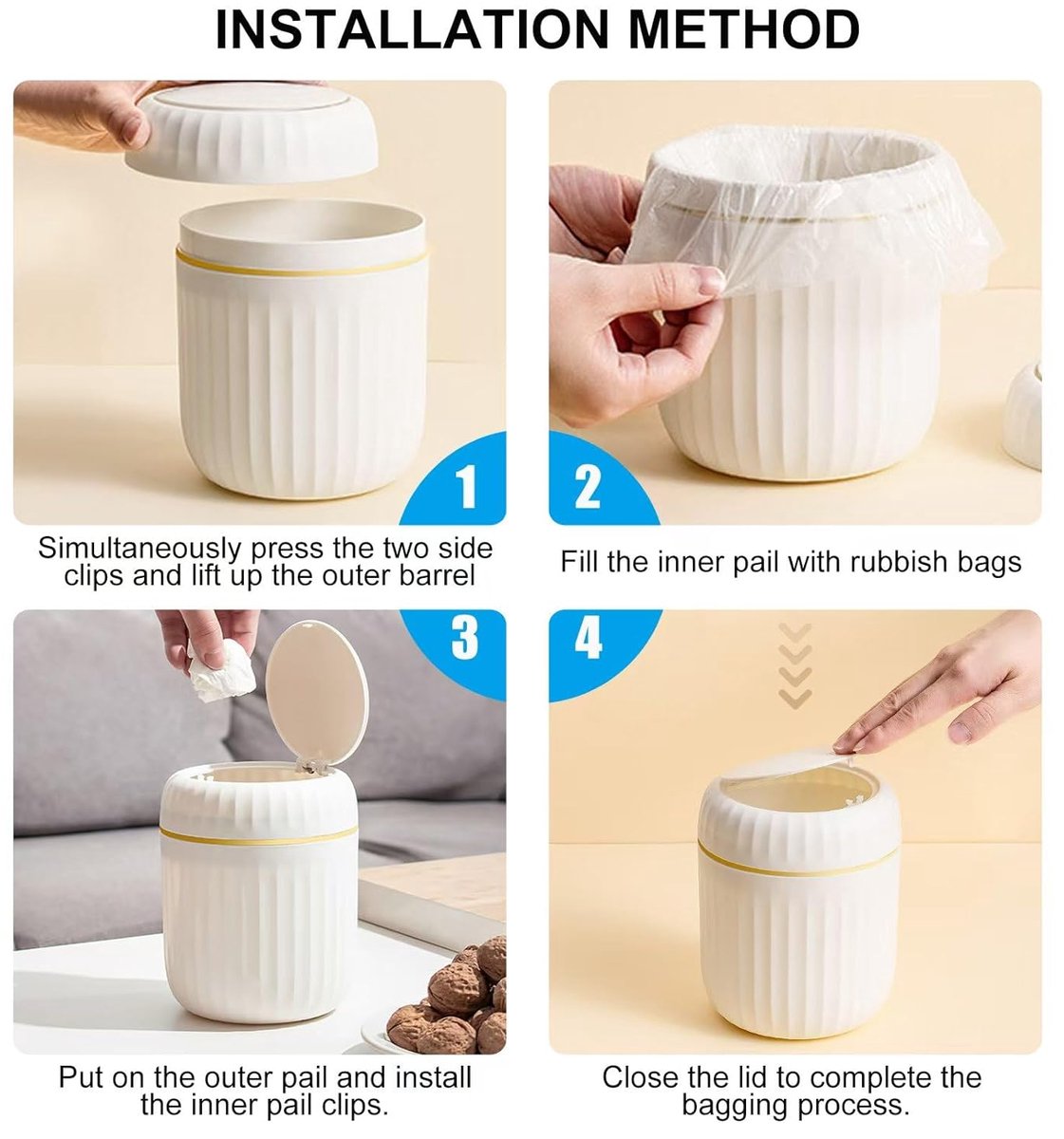 INSTALLATION METHOD

1

Simultaneously press the two side clips and lift up the outer barrel

2

Fill the inner pail with rubbish bags

3

Put on the outer pail and install the inner pail clips.

4

Close the lid to complete the bagging process.