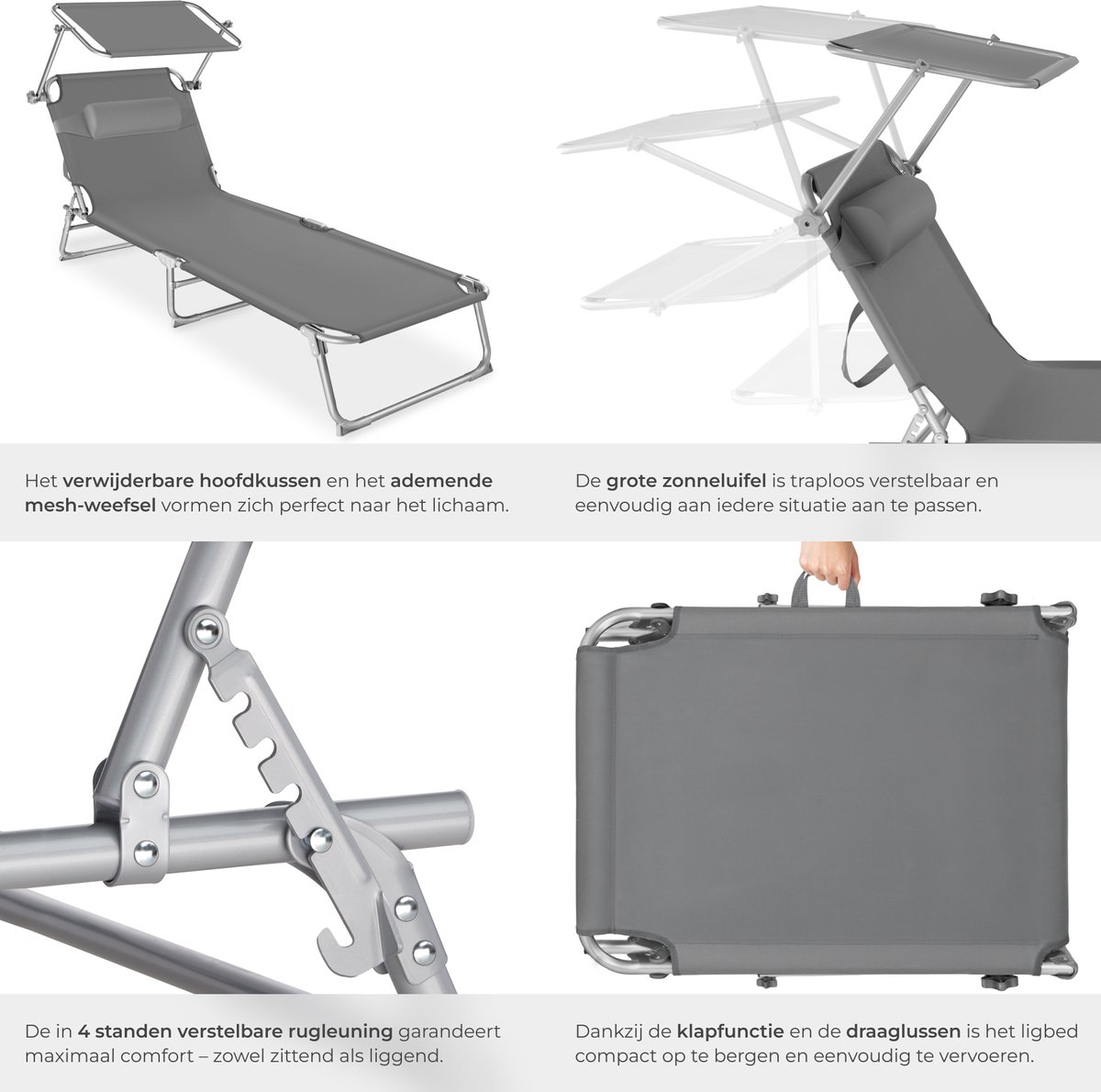 Het verwijderbare hoofdkussen en het ademende mesh-weefsel vormen zich perfect naar het lichaam.

De grote zonneluifel is traploos verstelbaar en eenvoudig aan iedere situatie aan te passen.

De in 4 standen verstelbare rugleuning garandeert maximaal comfort – zowel zittend als liggend.

Dankzij de klapfunctie en de draaglussen is het ligbed compact op te bergen en eenvoudig te vervoeren.