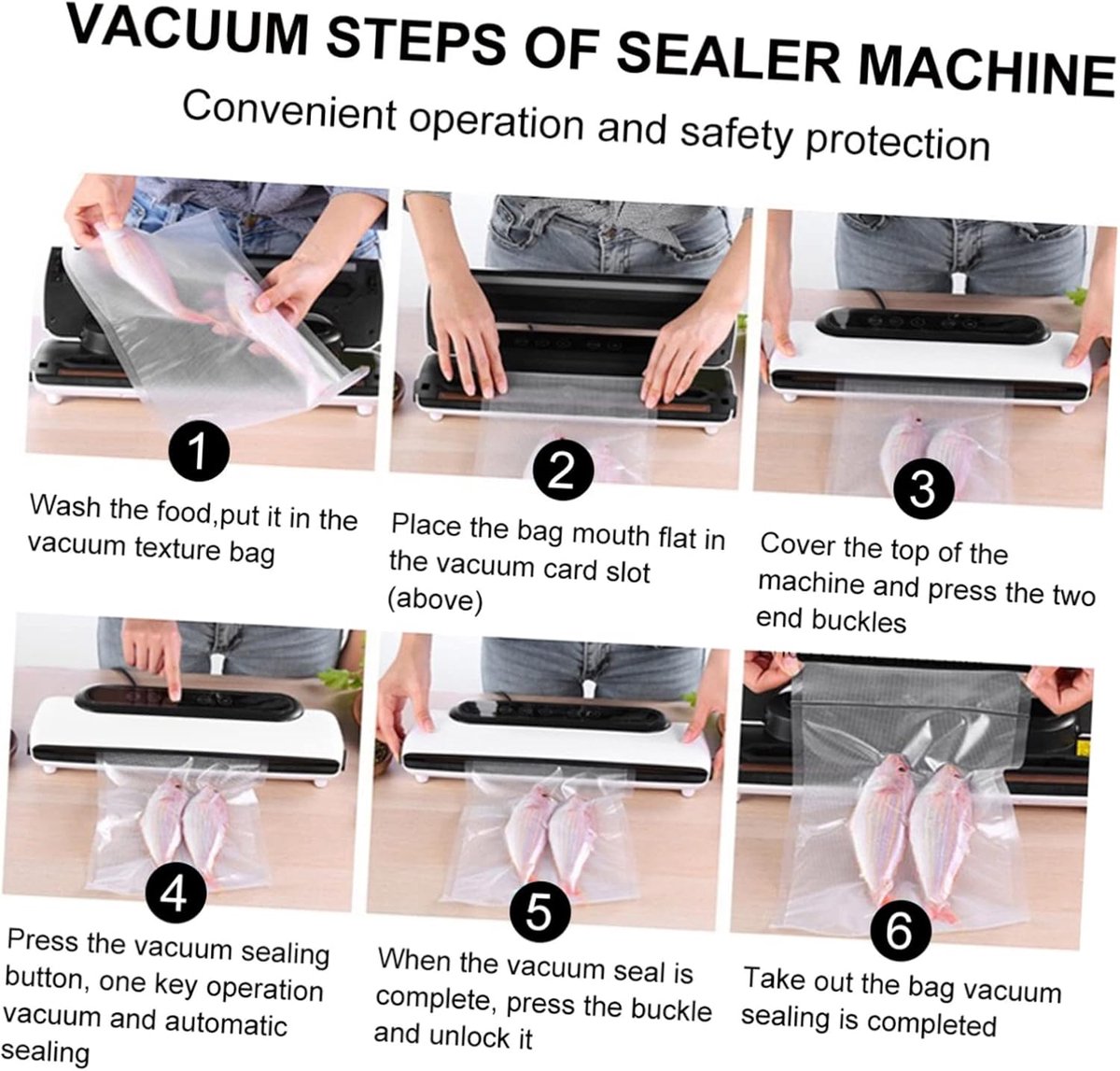 VACUUM STEPS OF SEALER MACHINE

Convenient operation and safety protection

1

Wash the food,put it in the vacuum texture bag

2

Place the bag mouth flat in the vacuum card slot (above)

3

Cover the top of the machine and press the two end buckles

4

Press the vacuum sealing button, one key operation vacuum and automatic sealing

5

When the vacuum seal is complete, press the buckle and unlock it

6

Take out the bag vacuum sealing is completed