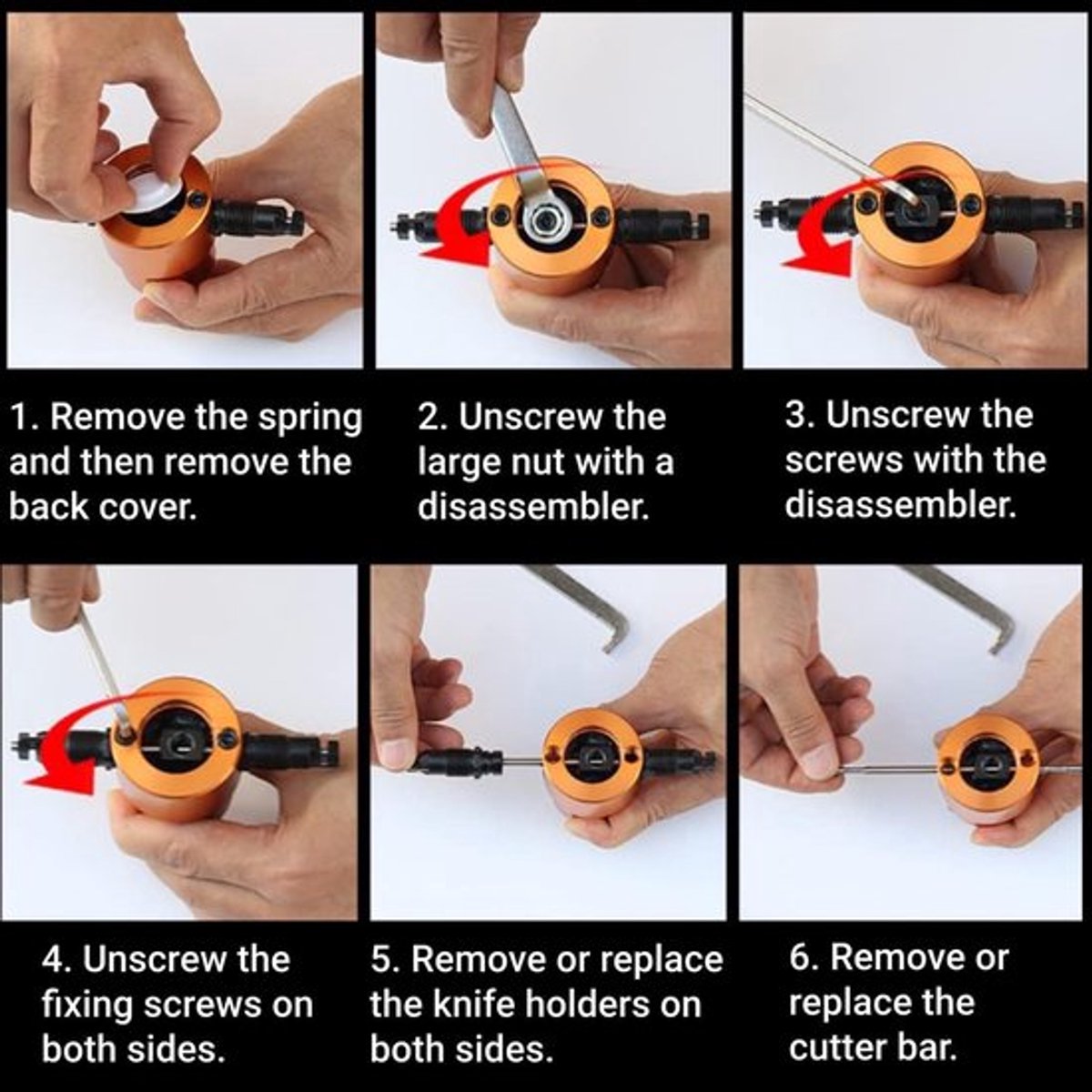 1. Remove the spring and then remove the back cover.

2. Unscrew the large nut with a disassembler.

3. Unscrew the screws with the disassembler.

4. Unscrew the fixing screws on both sides.

5. Remove or replace the knife holders on both sides.

6. Remove or replace the cutter bar.