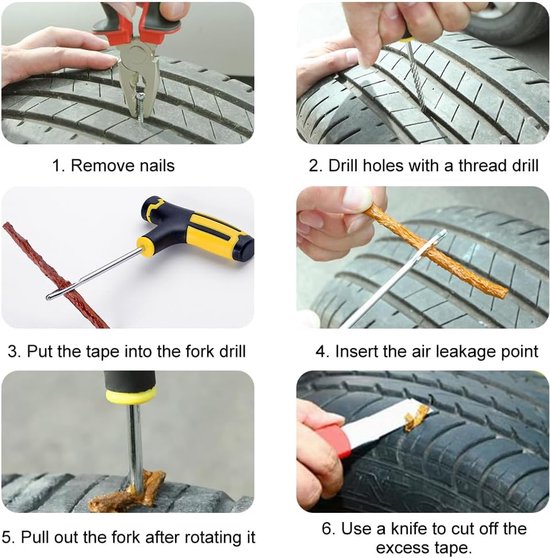 1. Remove nails

2. Drill holes with a thread drill

3. Put the tape into the fork drill

4. Insert the air leakage point

5. Pull out the fork after rotating it

6. Use a knife to cut off the excess tape.