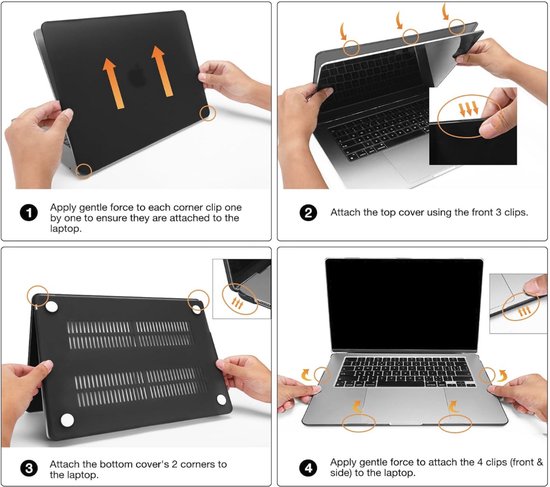 1 Apply gentle force to each corner clip one by one to ensure they are attached to the laptop.

2 Attach the top cover using the front 3 clips.

3 Attach the bottom cover's 2 corners to the laptop.

4 Apply gentle force to attach the 4 clips (front & side) to the laptop.