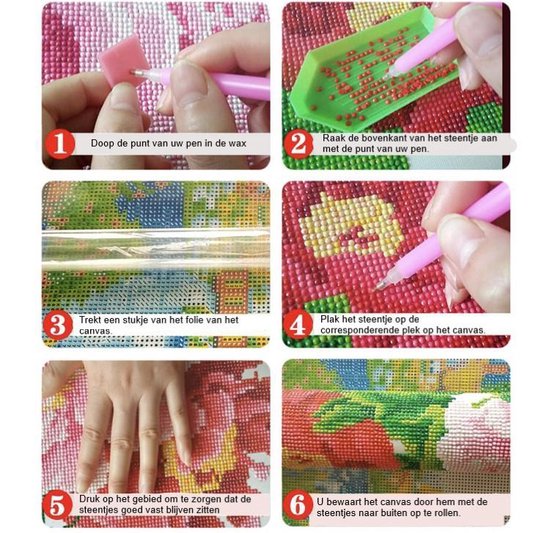 1 Doop de punt van uw pen in de wax

2 Raak de bovenkant van het steentje aan met de punt van uw pen.

3 Trekt een stukje van het folie van het canvas.

4 Plak het steentje op de corresponderende plek op het canvas.

5 Druk op het gebied om te zorgen dat de steentjes goed vast blijven zitten

6 U bewaart het canvas door hem met de steentjes naar buiten op te rollen.