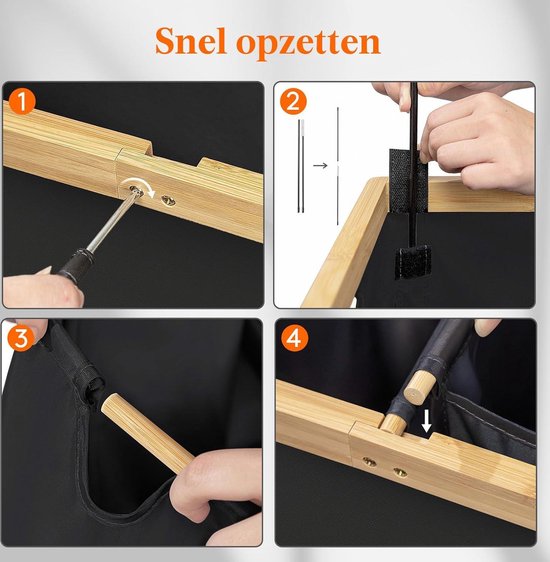 Snel opzetten

1

2

3

4