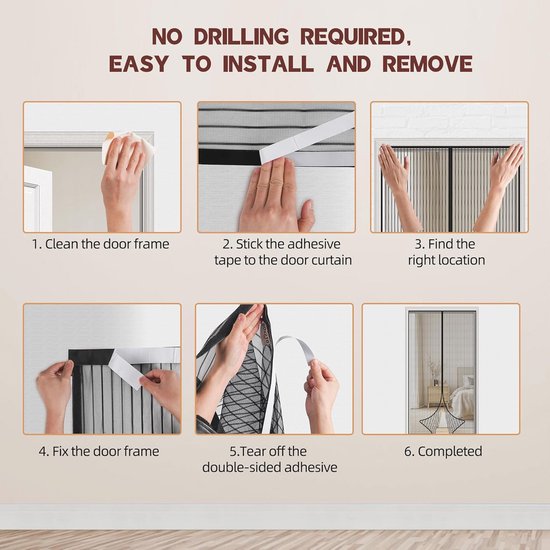 NO DRILLING REQUIRED, EASY TO INSTALL AND REMOVE

1. Clean the door frame

2. Stick the adhesive tape to the door curtain

3. Find the right location

4. Fix the door frame

5.Tear off the double-sided adhesive

6. Completed