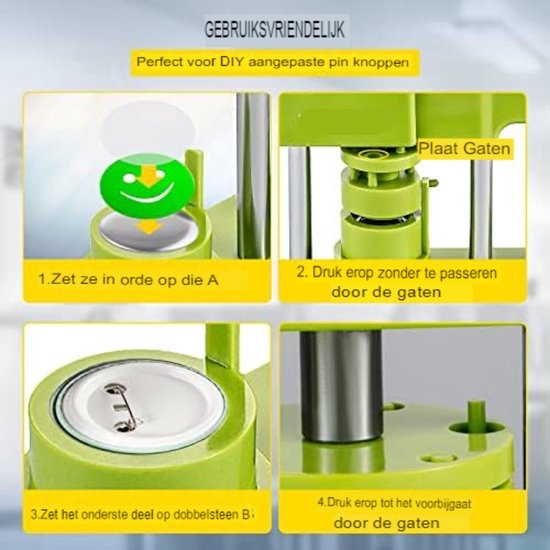 GEBRUIKSVRIENDELIJK

Perfect voor DIY aangepaste pin knoppen

Plaat Gaten

1.Zet ze in orde op die A

2. Druk erop zonder te passeren door de gaten

3.Zet het onderste deel op dobbelsteen B

4.Druk erop tot het voorbijgaat door de gaten