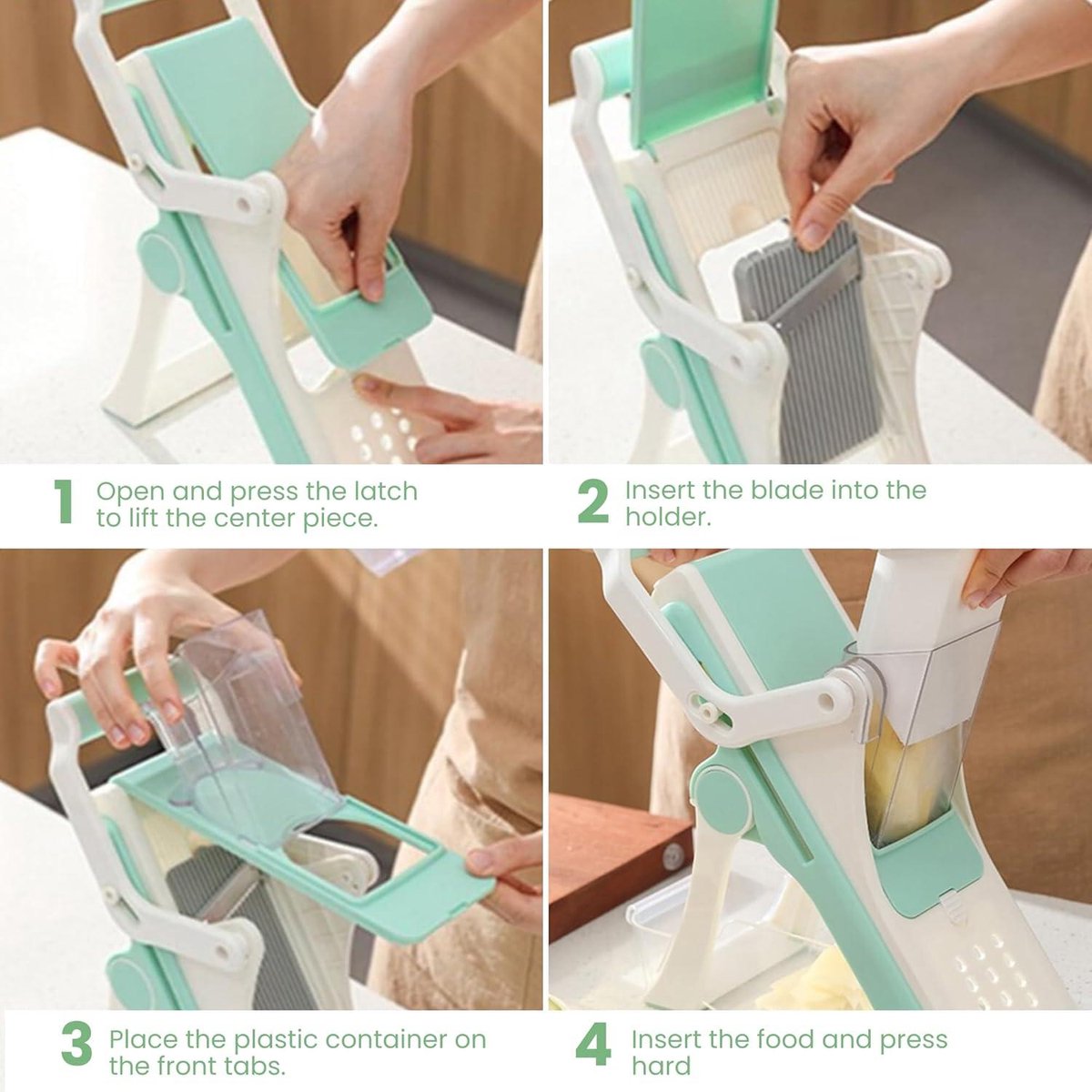 1 Open and press the latch to lift the center piece.

2 Insert the blade into the holder.

3 Place the plastic container on the front tabs.

4 Insert the food and press hard