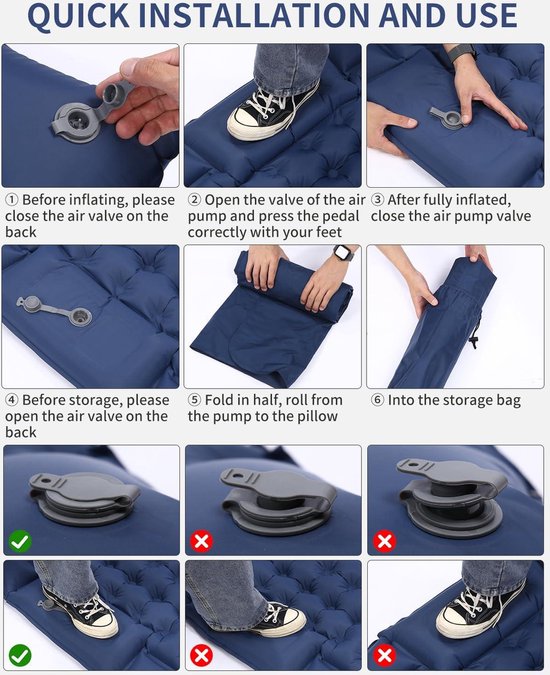 QUICK INSTALLATION AND USE

① Before inflating, please close the air valve on the back

② Open the valve of the air pump and press the pedal correctly with your feet

③ After fully inflated, close the air pump valve

④ Before storage, please open the air valve on the back

⑤ Fold in half, roll from the pump to the pillow

⑥ Into the storage bag