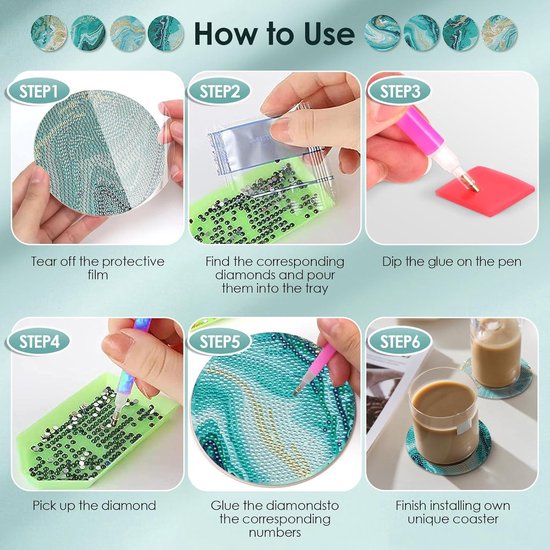 How to Use

STEP1

Tear off the protective film

STEP2

Find the corresponding diamonds and pour them into the tray

STEP3

Dip the glue on the pen

STEP4

Pick up the diamond

STEP5

Glue the diamondsto the corresponding numbers

STEP6

Finish installing own unique coaster