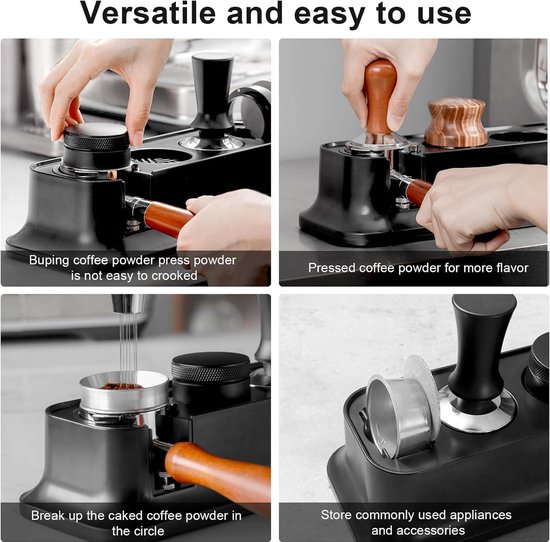 Versatile and easy to use

Buping coffee powder press powder is not easy to crooked

Pressed coffee powder for more flavor

Break up the caked coffee powder in the circle

Store commonly used appliances and accessories