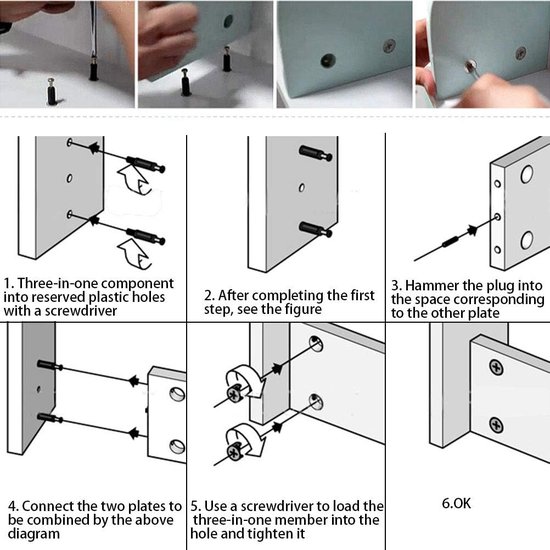 1. Three-in-one component into reserved plastic holes with a screwdriver

2. After completing the first step, see the figure

3. Hammer the plug into the space corresponding to the other plate

4. Connect the two plates to be combined by the above diagram

5. Use a screwdriver to load the three-in-one member into the hole and tighten it

6.OK