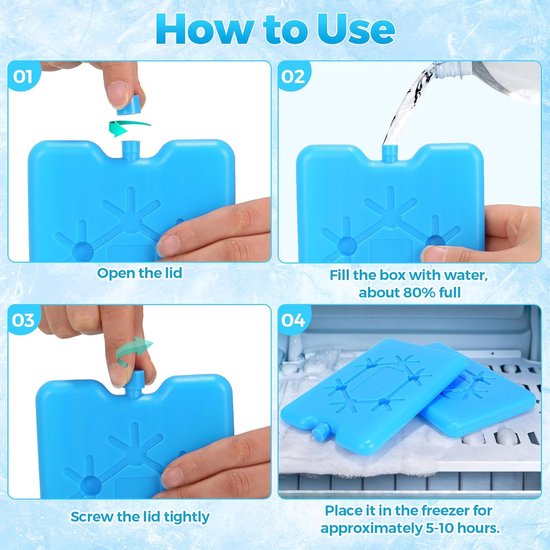 How to Use

01

Open the lid

02

Fill the box with water, about 80% full

03

Screw the lid tightly

04

Place it in the freezer for approximately 5-10 hours.