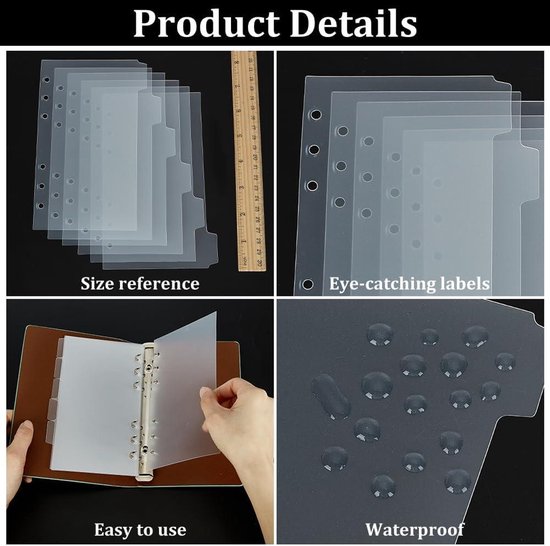 Product Details

Size reference

Eye-catching labels

Easy to use

Waterproof