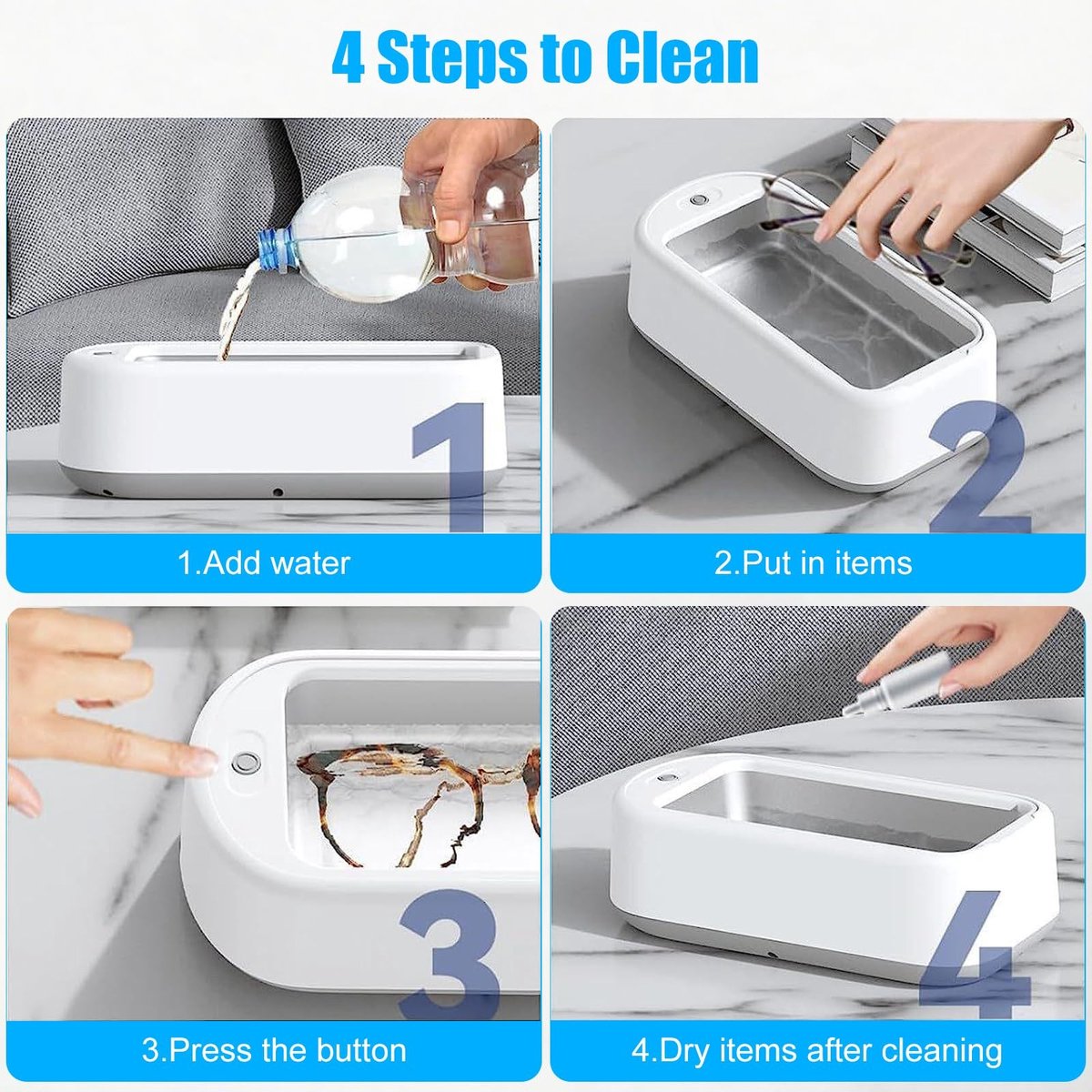 4 Steps to Clean

1

1.Add water

2

2.Put in items

3

3.Press the button

4

4.Dry items after cleaning