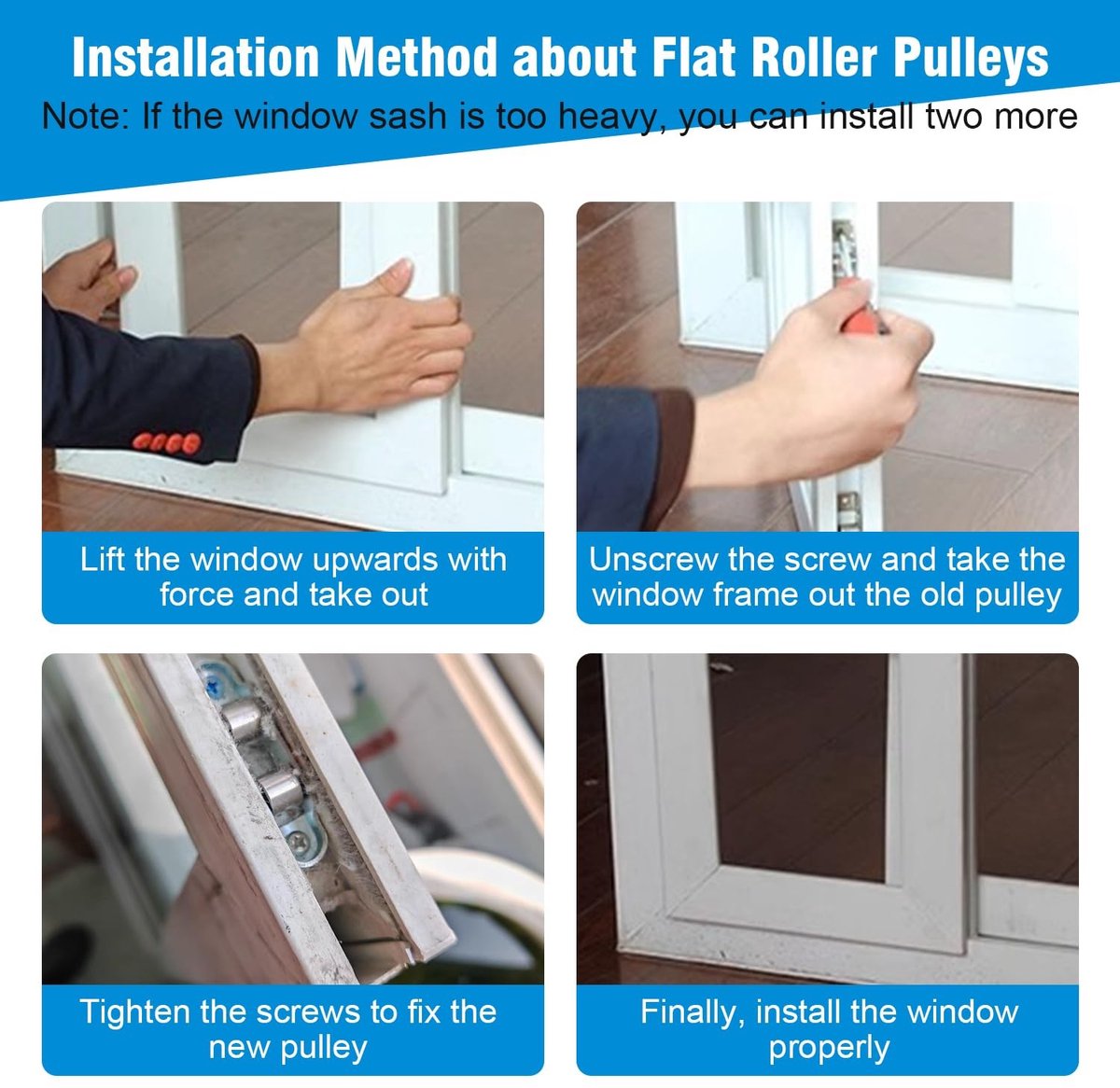 Installation Method about Flat Roller Pulleys

Note: If the window sash is too heavy, you can install two more

Lift the window upwards with force and take out

Unscrew the screw and take the window frame out the old pulley

Tighten the screws to fix the new pulley

Finally, install the window properly