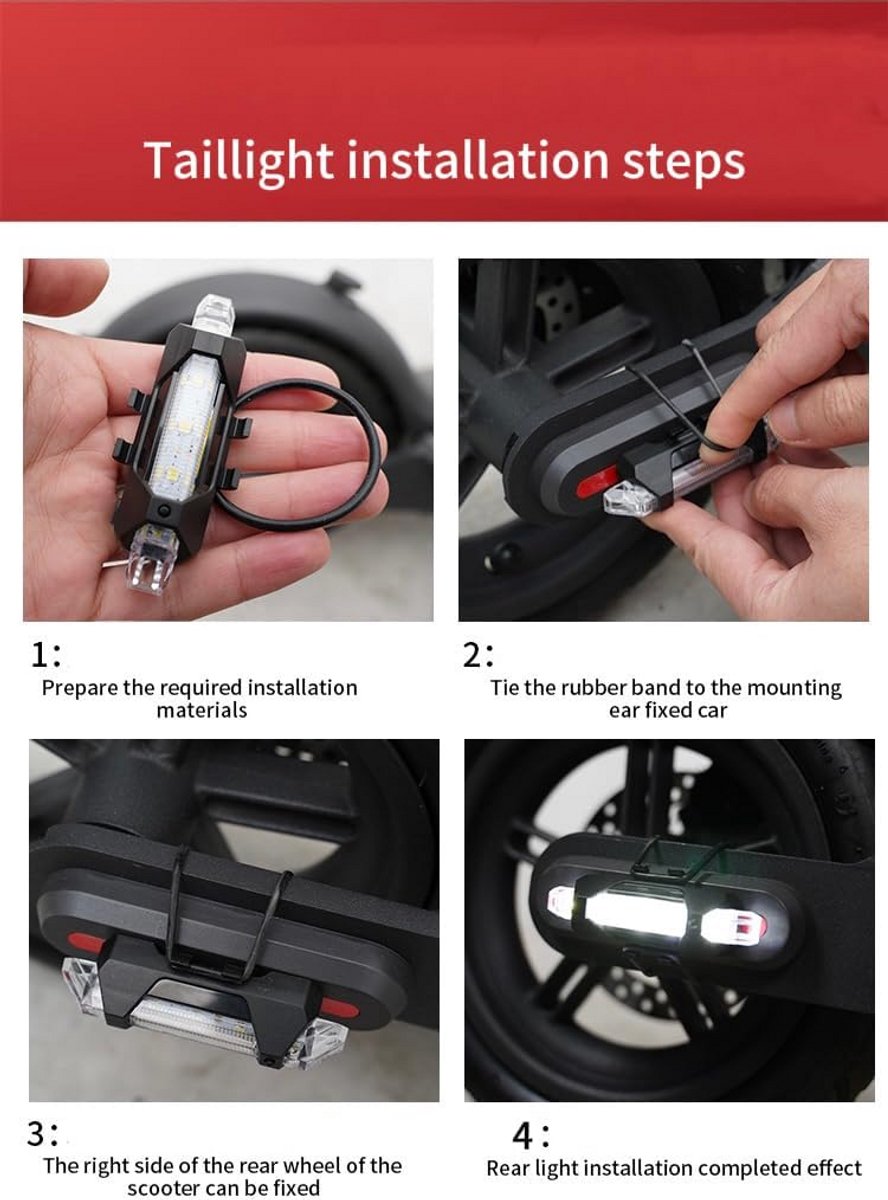 Taillight installation steps

1:
Prepare the required installation materials

2:
Tie the rubber band to the mounting ear fixed car

3:
The right side of the rear wheel of the scooter can be fixed

4:
Rear light installation completed effect