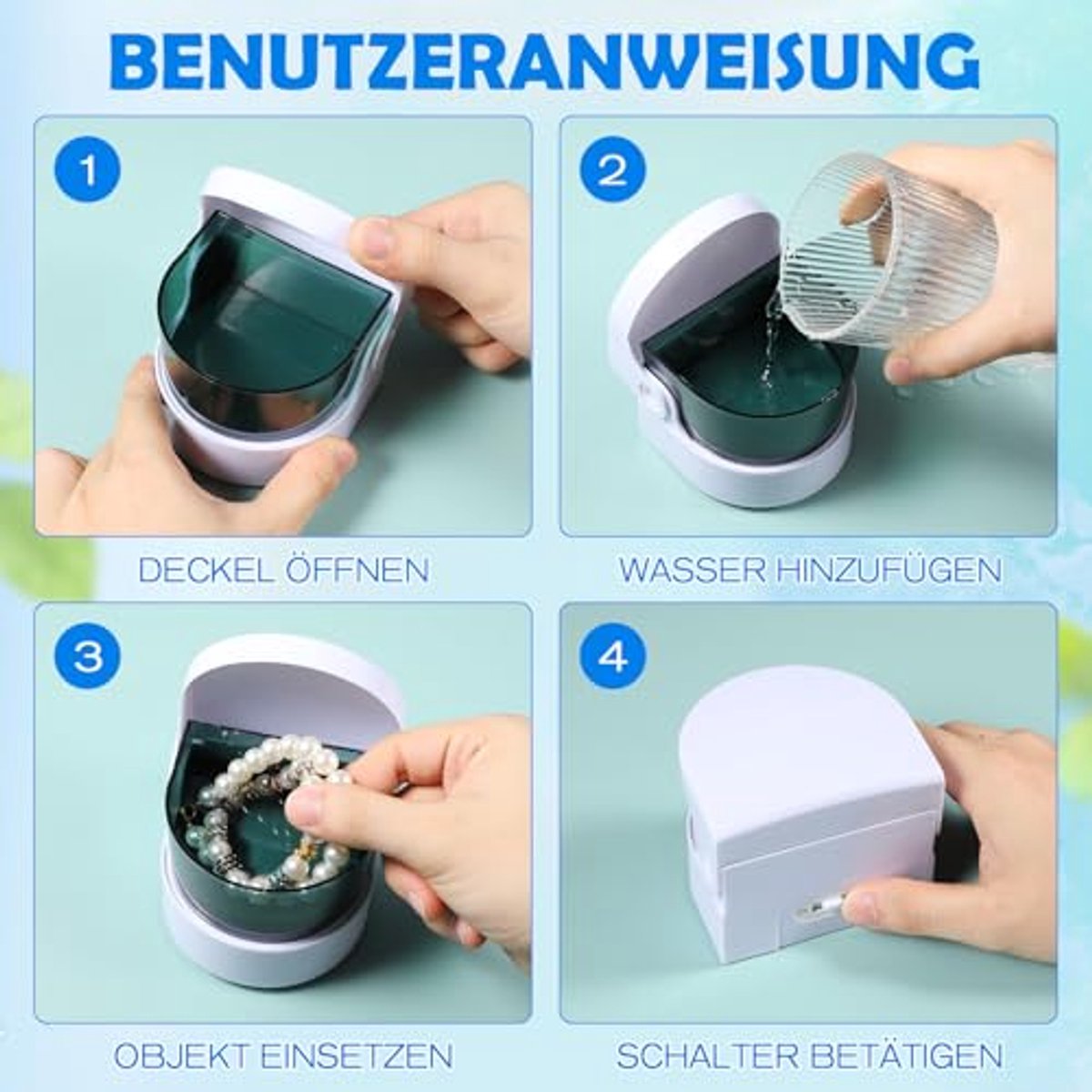 BENUTZERANWEISUNG

1

DECKEL ÖFFNEN

2

WASSER HINZUFÜGEN

3

OBJEKT EINSETZEN

4

SCHALTER BETÄTIGEN