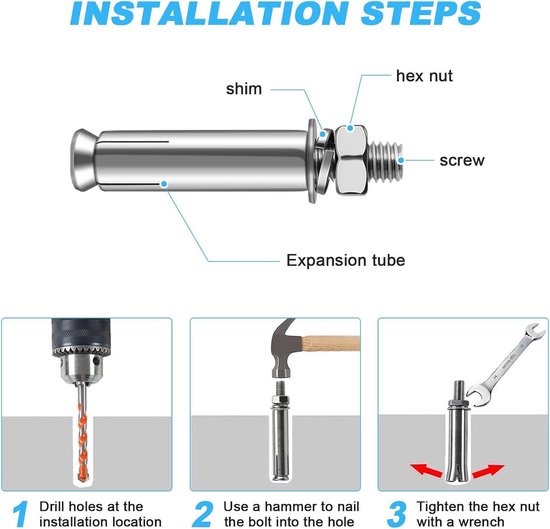 INSTALLATION STEPS

shim

hex nut

screw

Expansion tube

1 Drill holes at the installation location

2 Use a hammer to nail the bolt into the hole

3 Tighten the hex nut with a wrench